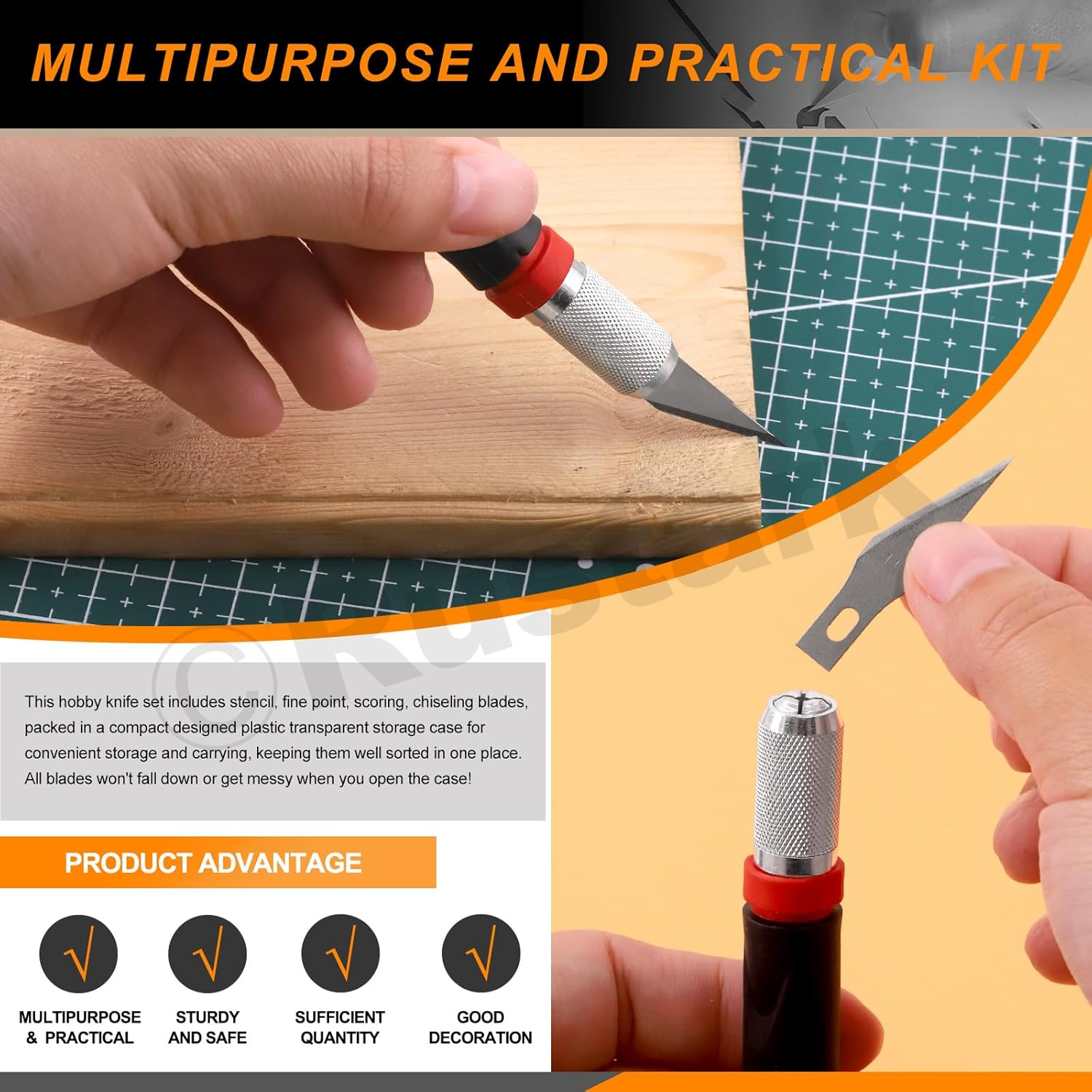 MULTIPURPOSE AND PRACTICAL KIT

©Rustark

This hobby knife set includes stencil, fine point, scoring, chiseling blades, packed in a compact designed plastic transparent storage case for convenient storage and carrying, keeping them well sorted in one place. All blades won't fall down or get messy when you open the case!

PRODUCT ADVANTAGE

√ MULTIPURPOSE & PRACTICAL

√ STURDY AND SAFE

√ SUFFICIENT QUANTITY

√ GOOD DECORATION