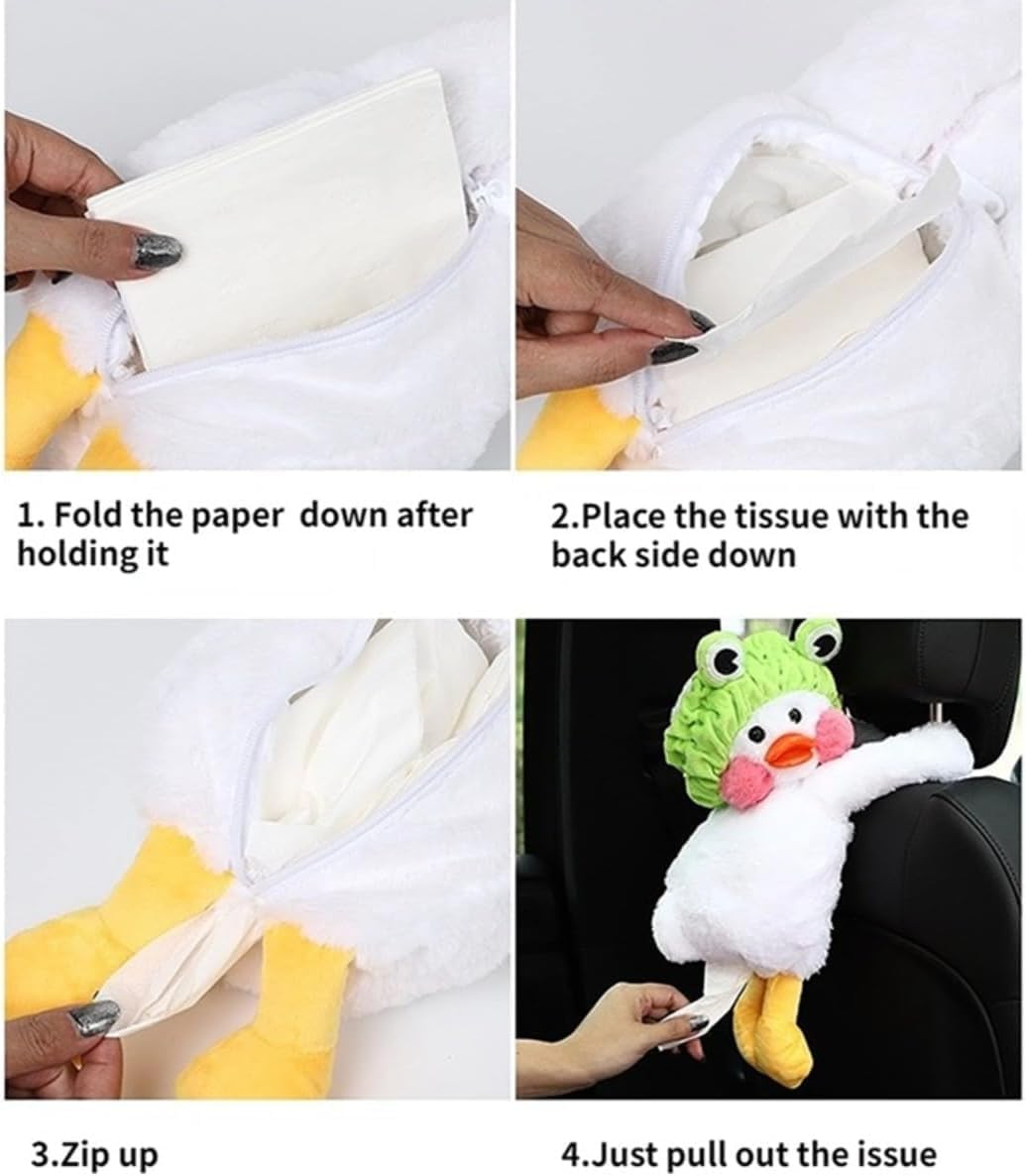 1. Fold the paper down after holding it

2.Place the tissue with the back side down

3.Zip up

4.Just pull out the issue