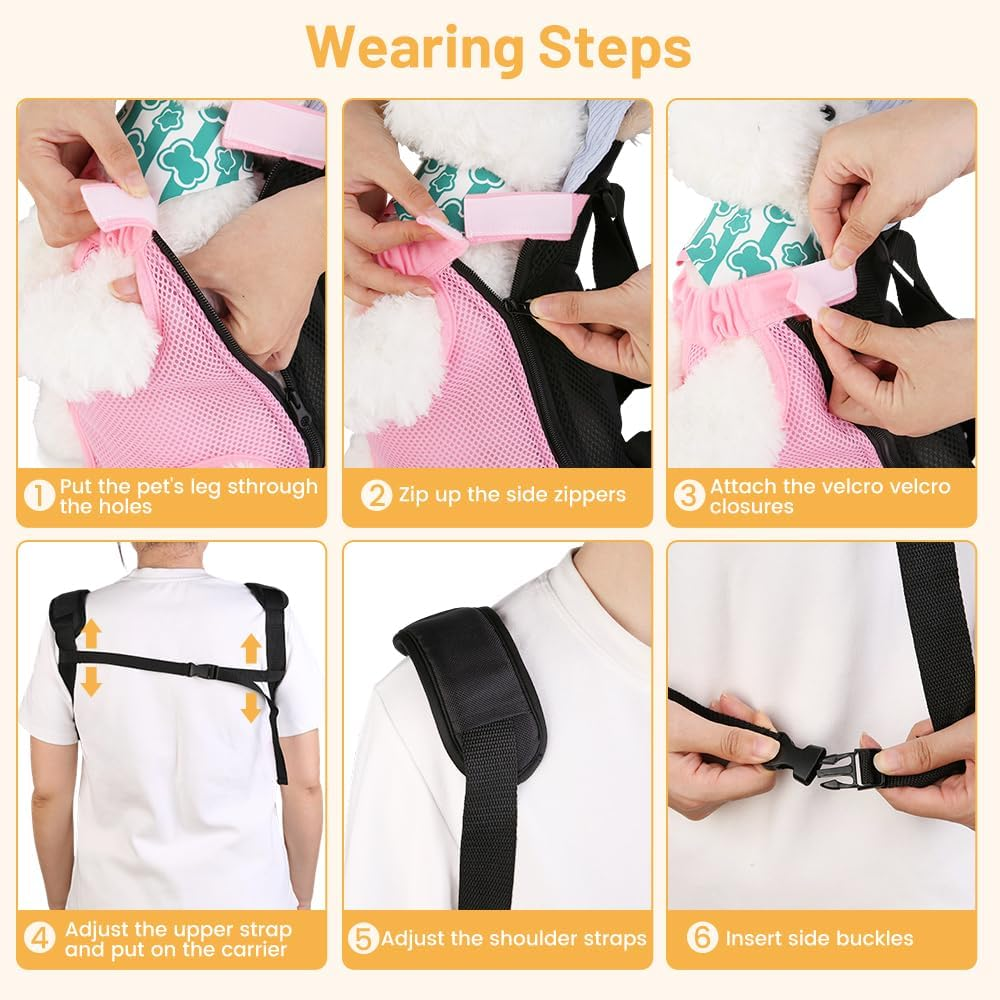 Wearing Steps

1 Put the pet's leg sthrough the holes

2 Zip up the side zippers

3 Attach the velcro velcro closures

4 Adjust the upper strap and put on the carrier

5 Adjust the shoulder straps

6 Insert side buckles