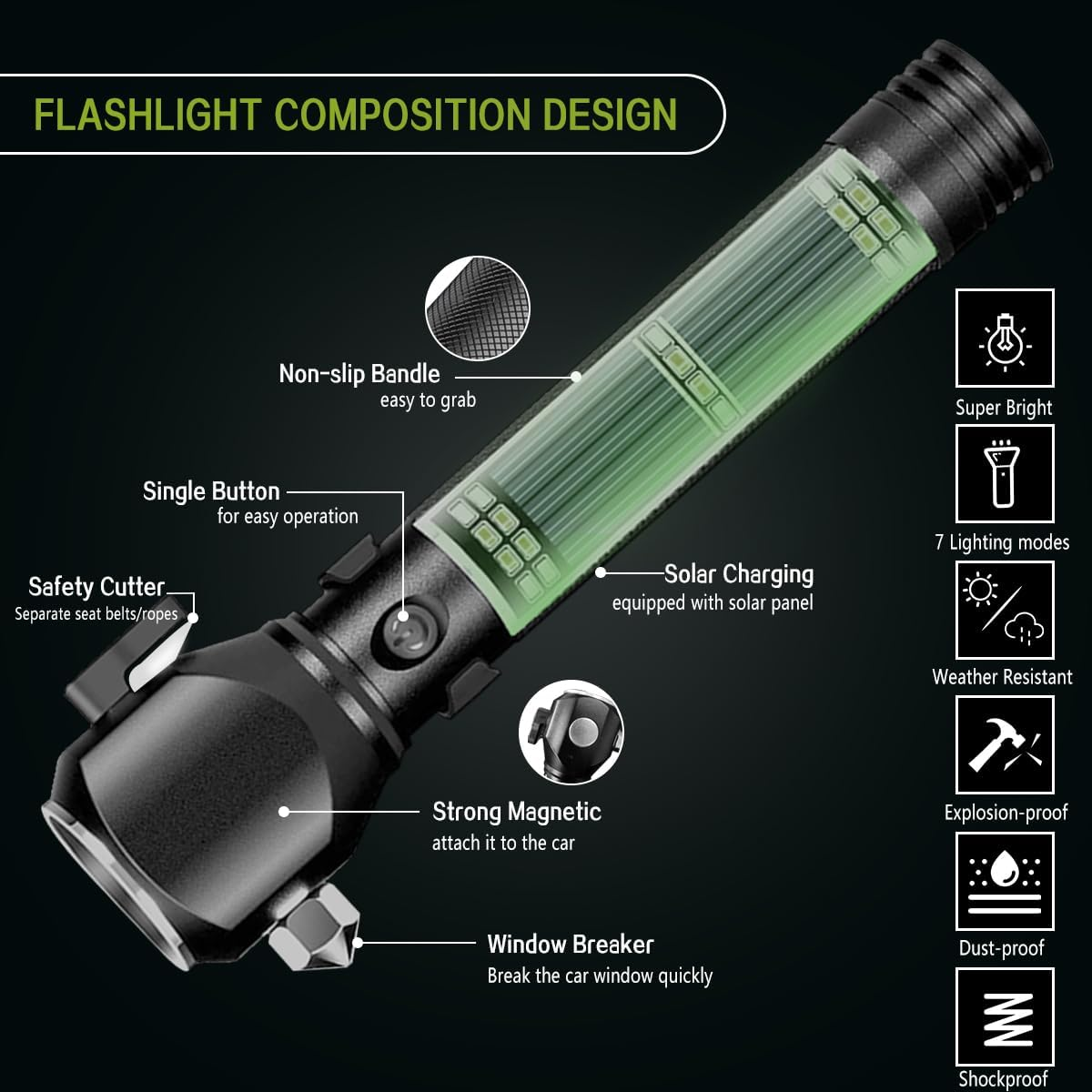 FLASHLIGHT COMPOSITION DESIGN

Non-slip Bandle
easy to grab

Single Button
for easy operation

Safety Cutter
Separate seat belts/ropes

Solar Charging
equipped with solar panel

Strong Magnetic
attach it to the car

Window Breaker
Break the car window quickly

Super Bright

7 Lighting modes

Weather Resistant

Explosion-proof

Dust-proof

Shockproof