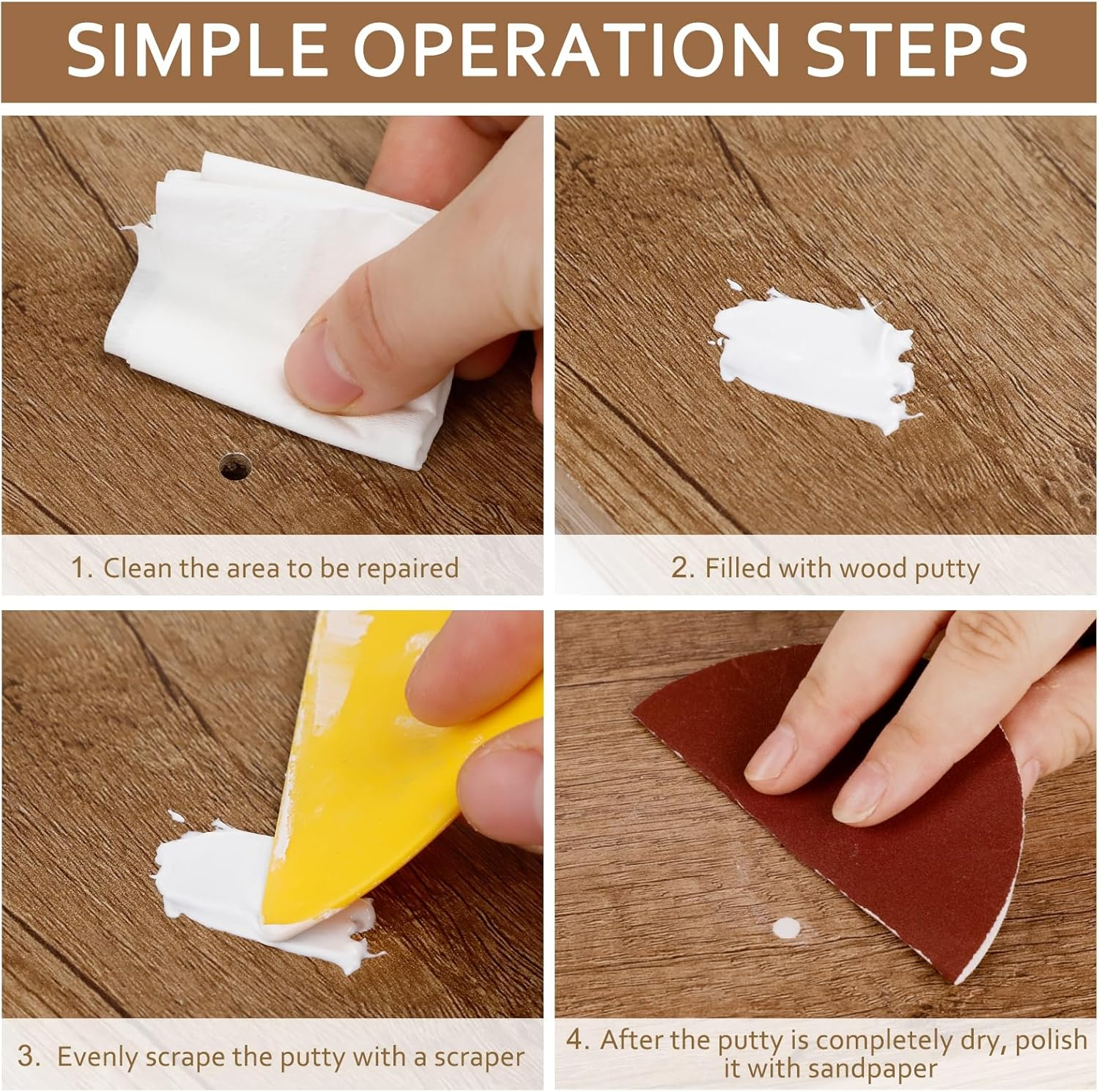 SIMPLE OPERATION STEPS

1. Clean the area to be repaired

2. Filled with wood putty

3. Evenly scrape the putty with a scraper

4. After the putty is completely dry, polish it with sandpaper