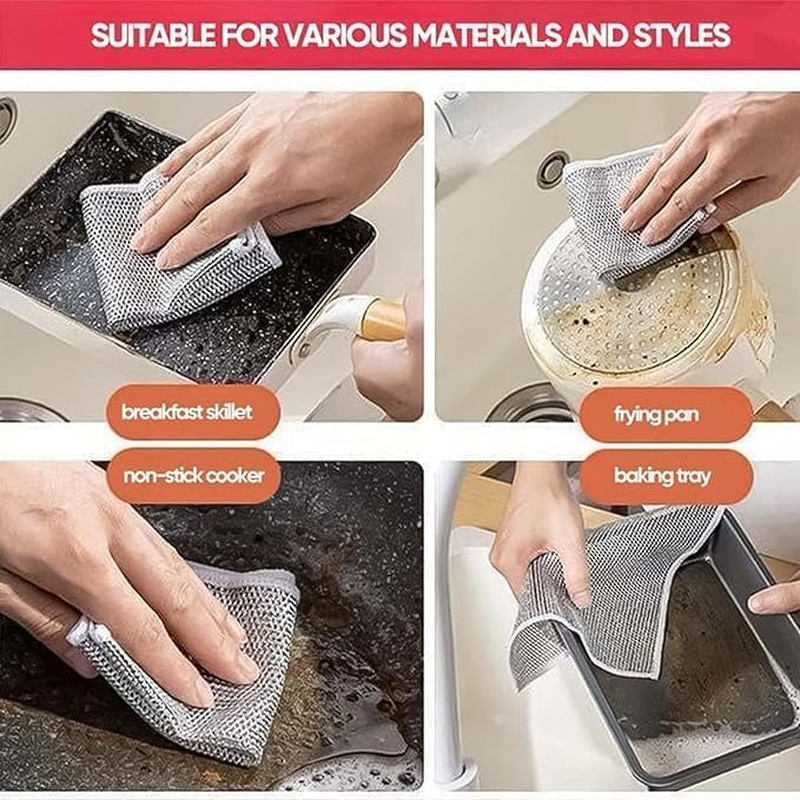 SUITABLE FOR VARIOUS MATERIALS AND STYLES

breakfast skillet

frying pan

non-stick cooker

baking tray