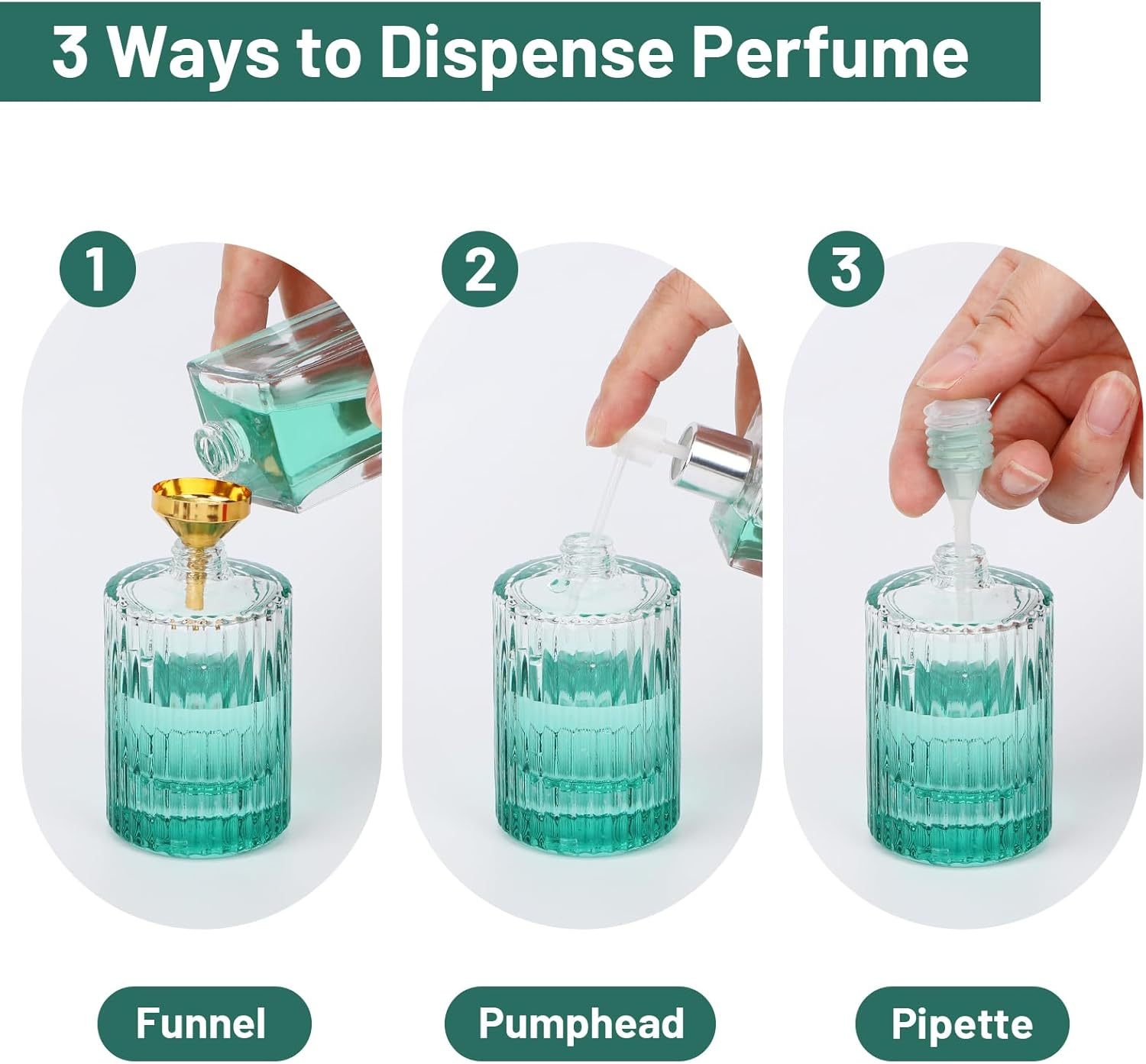 3 Ways to Dispense Perfume

1

2

3

Funnel

Pumphead

Pipette