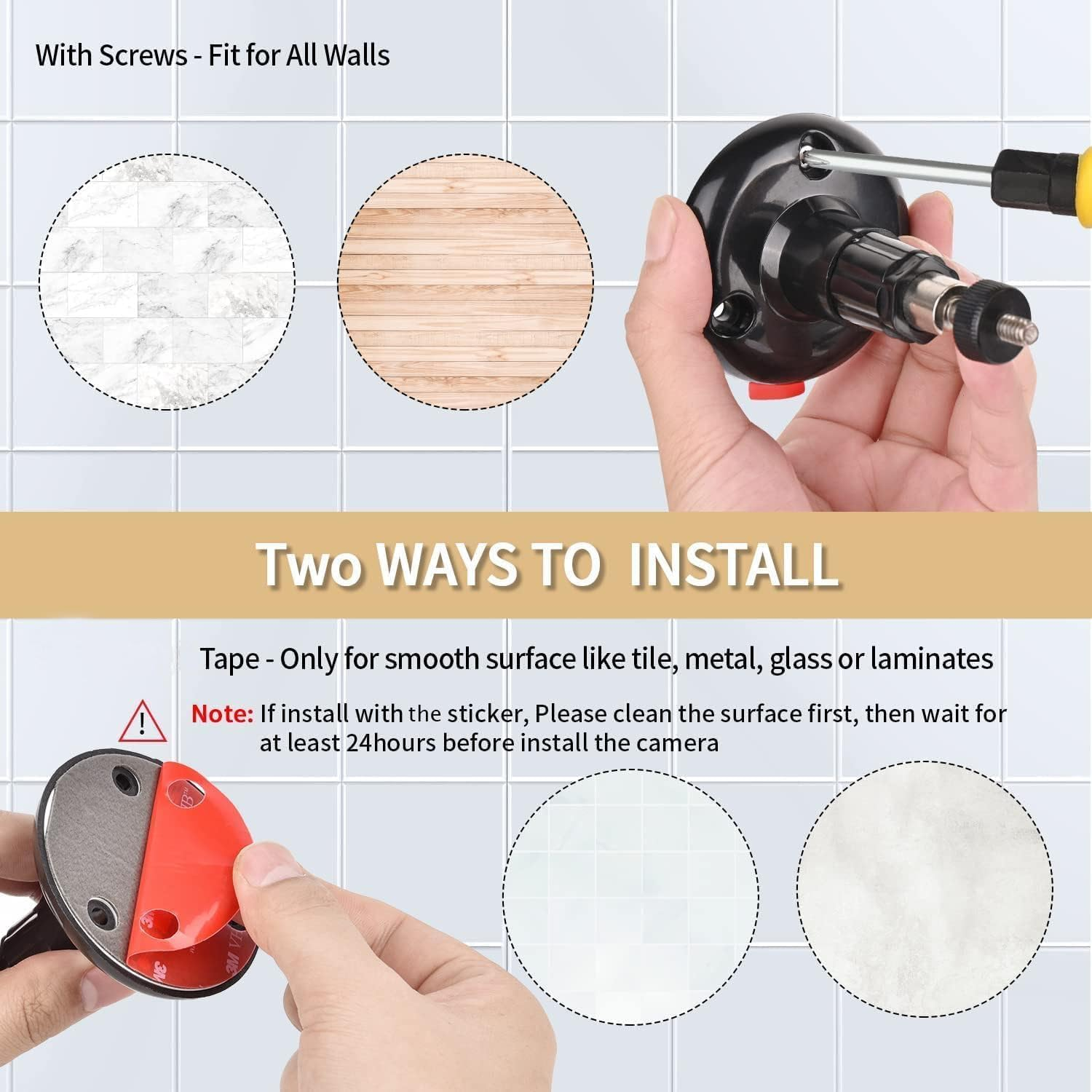 With Screws - Fit for All Walls

Two WAYS TO INSTALL

Tape - Only for smooth surface like tile, metal, glass or laminates

Note: If install with the sticker, Please clean the surface first, then wait for at least 24hours before install the camera

3M VHB