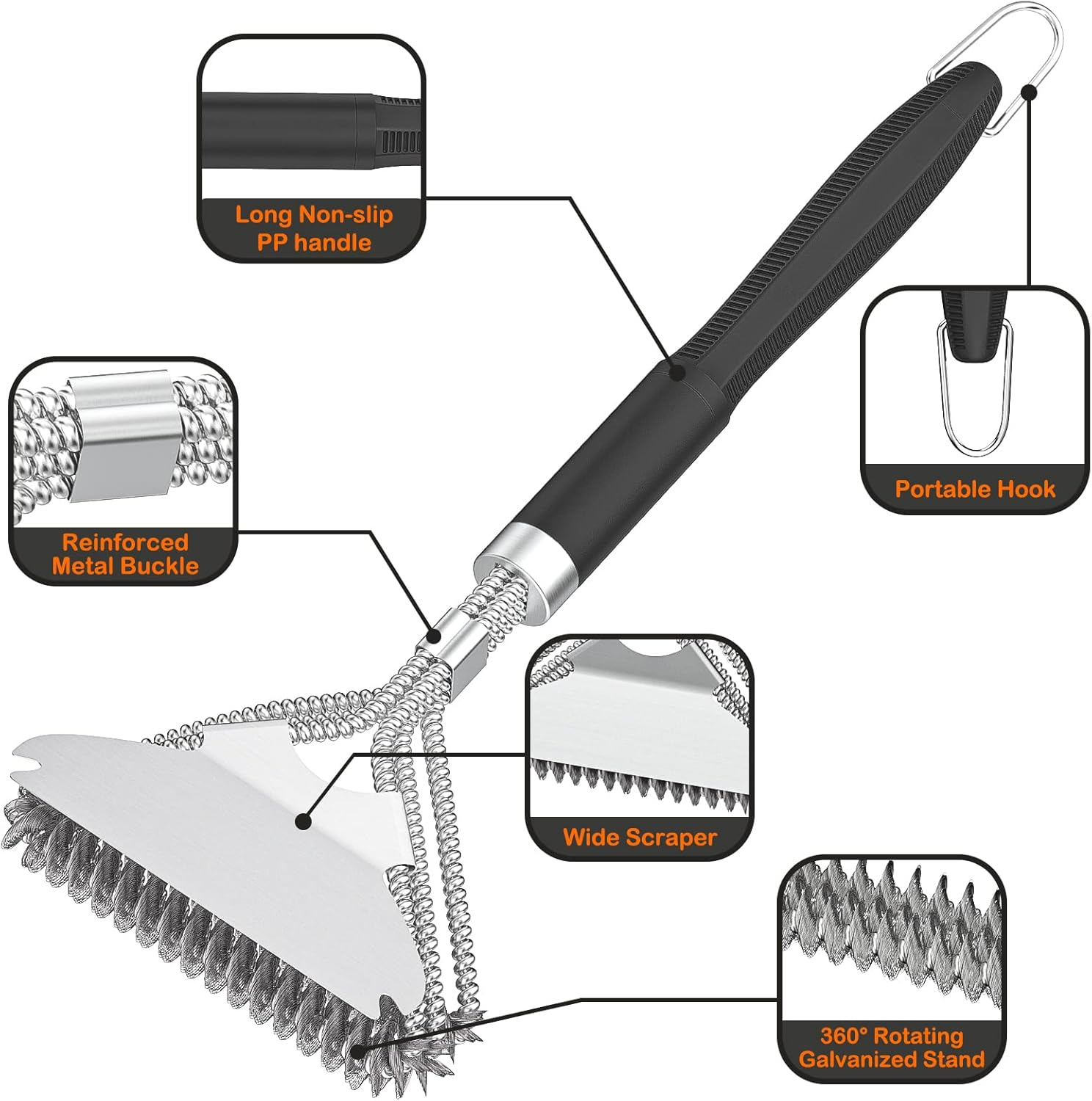 Long Non-slip PP handle

Portable Hook

Reinforced Metal Buckle

Wide Scraper

360° Rotating Galvanized Stand