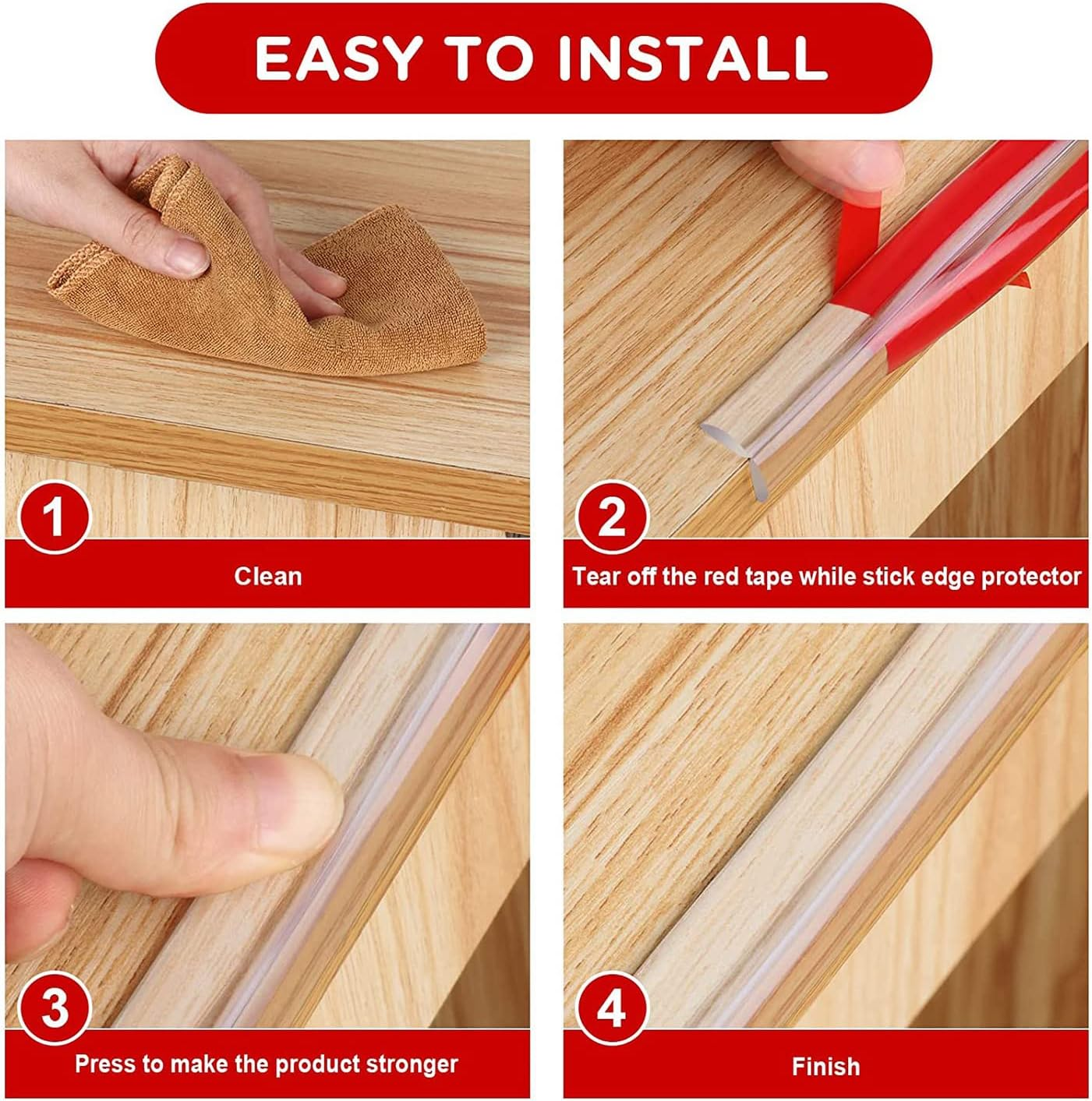 EASY TO INSTALL

1

Clean

2

Tear off the red tape while stick edge protector

3

Press to make the product stronger

4

Finish