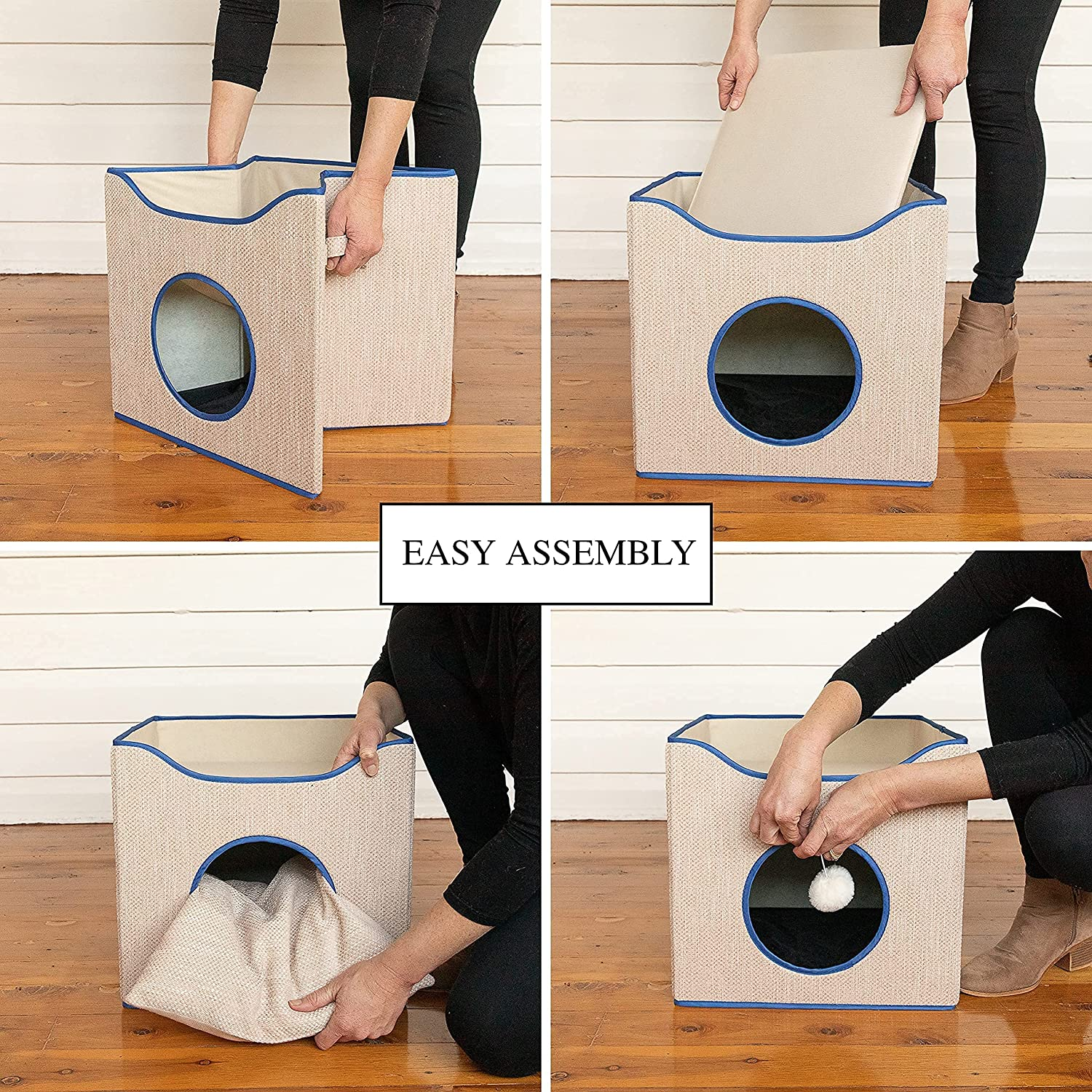 EASY ASSEMBLY