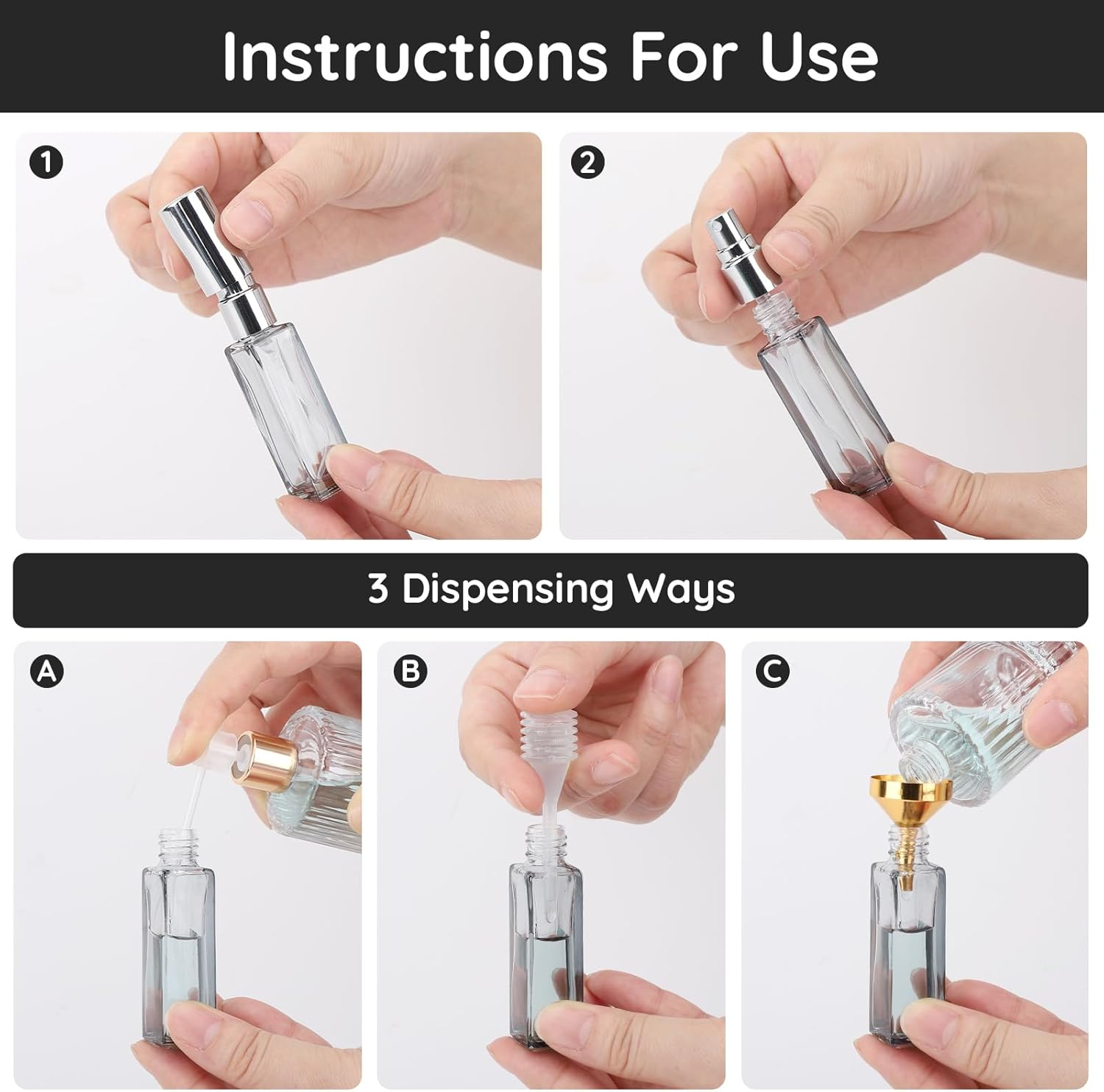 Instructions For Use

1

2

3 Dispensing Ways

A

B

C