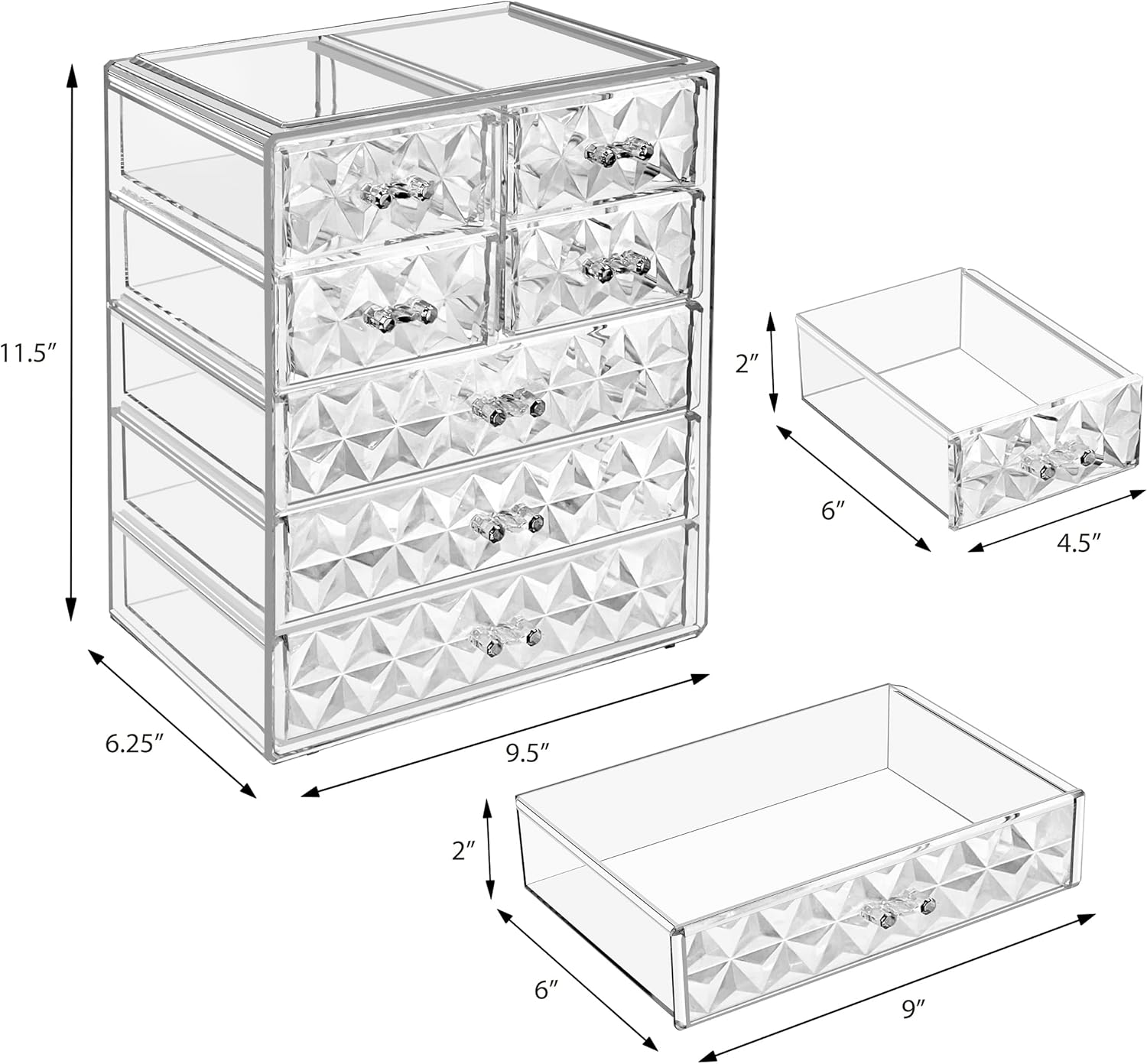 11.5″

6.25″

9.5″

2″

6″

4.5″

2″

6″

9″