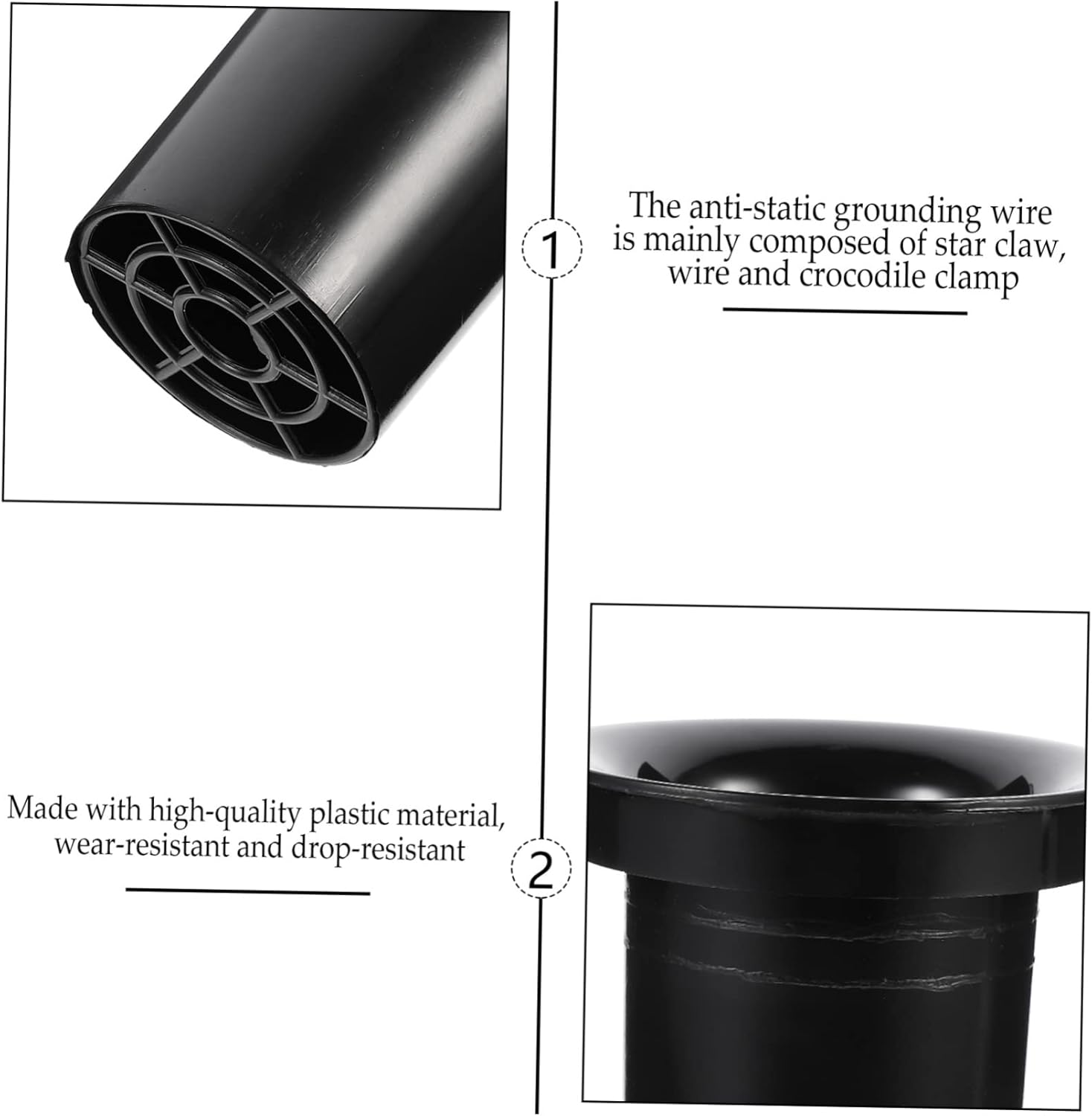 1

The anti-static grounding wire is mainly composed of star claw, wire and crocodile clamp

Made with high-quality plastic material, wear-resistant and drop-resistant

2