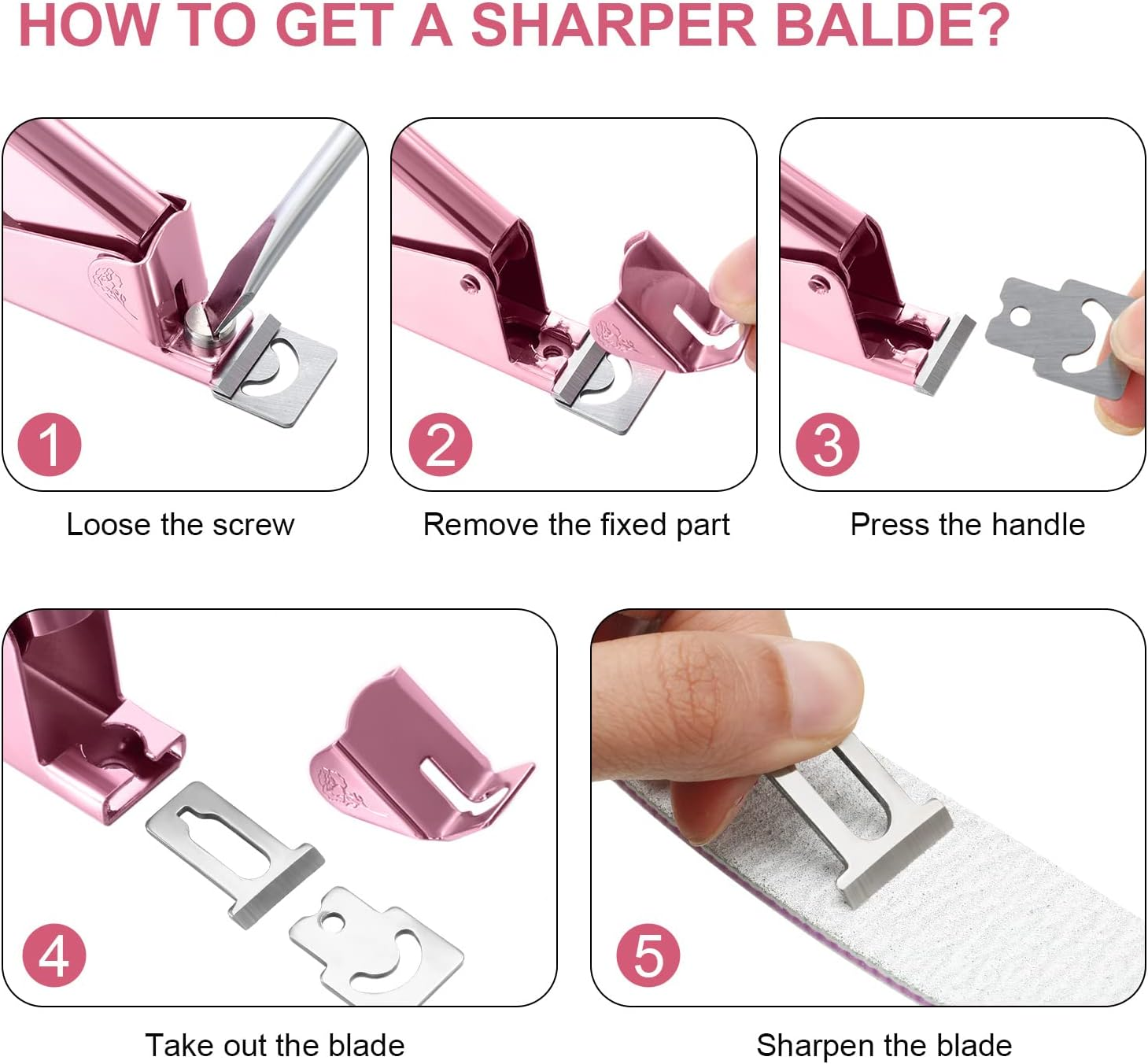 HOW TO GET A SHARPER BALDE?

1
Loose the screw

2
Remove the fixed part

3
Press the handle

4
Take out the blade

5
Sharpen the blade