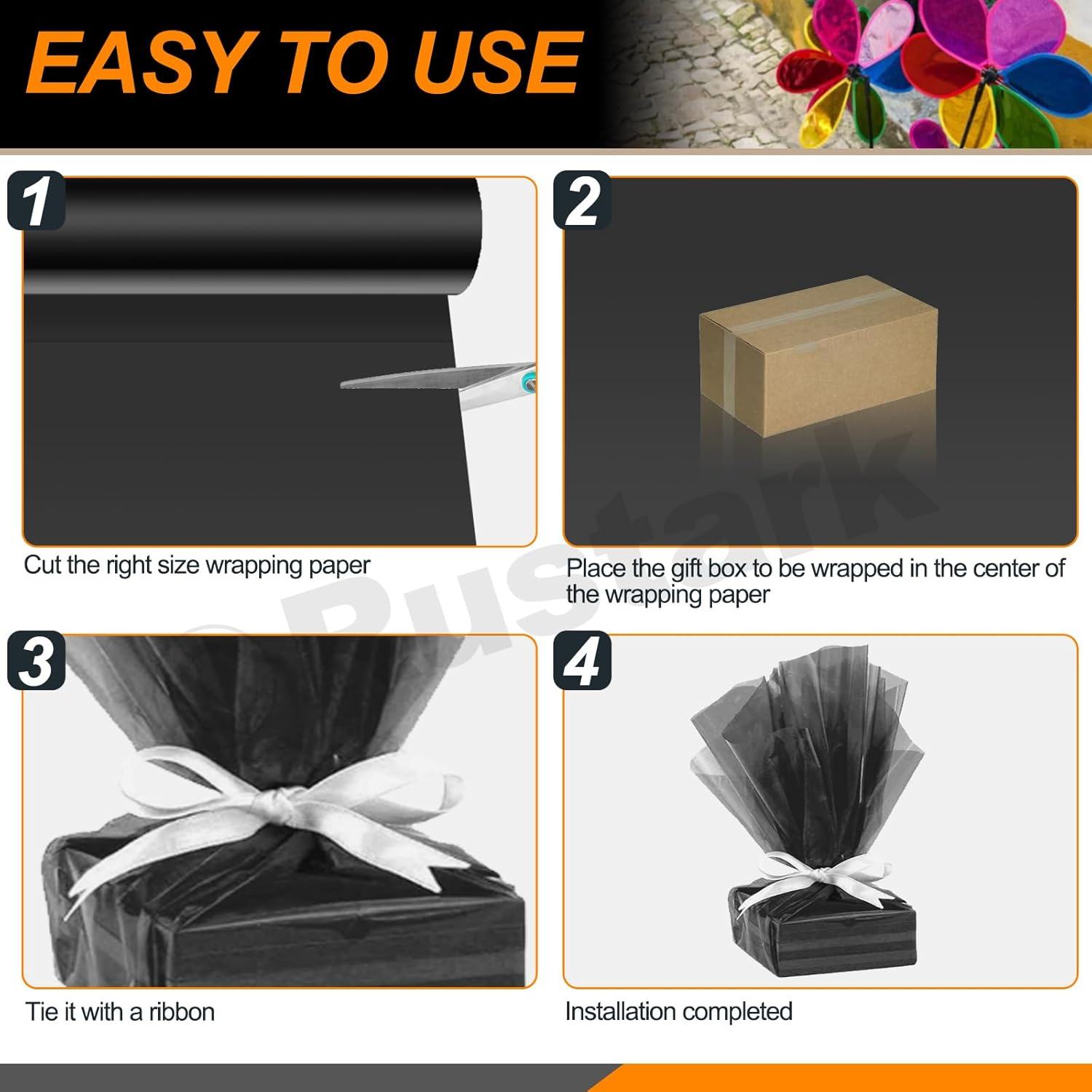 EASY TO USE

1

Cut the right size wrapping paper

2

Place the gift box to be wrapped in the center of the wrapping paper

3

Tie it with a ribbon

4

Installation completed

Rustark