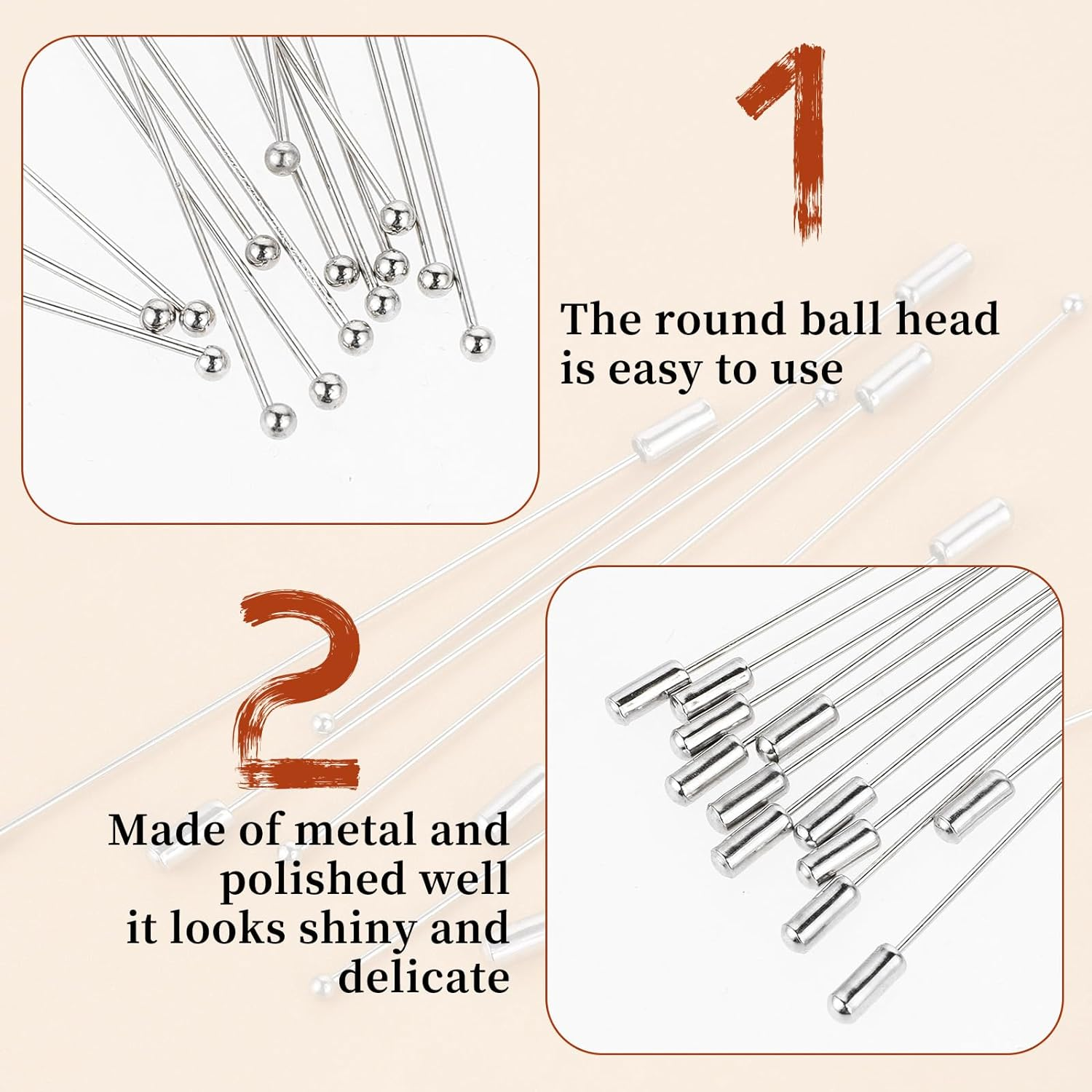 1

The round ball head is easy to use

2

Made of metal and polished well it looks shiny and delicate