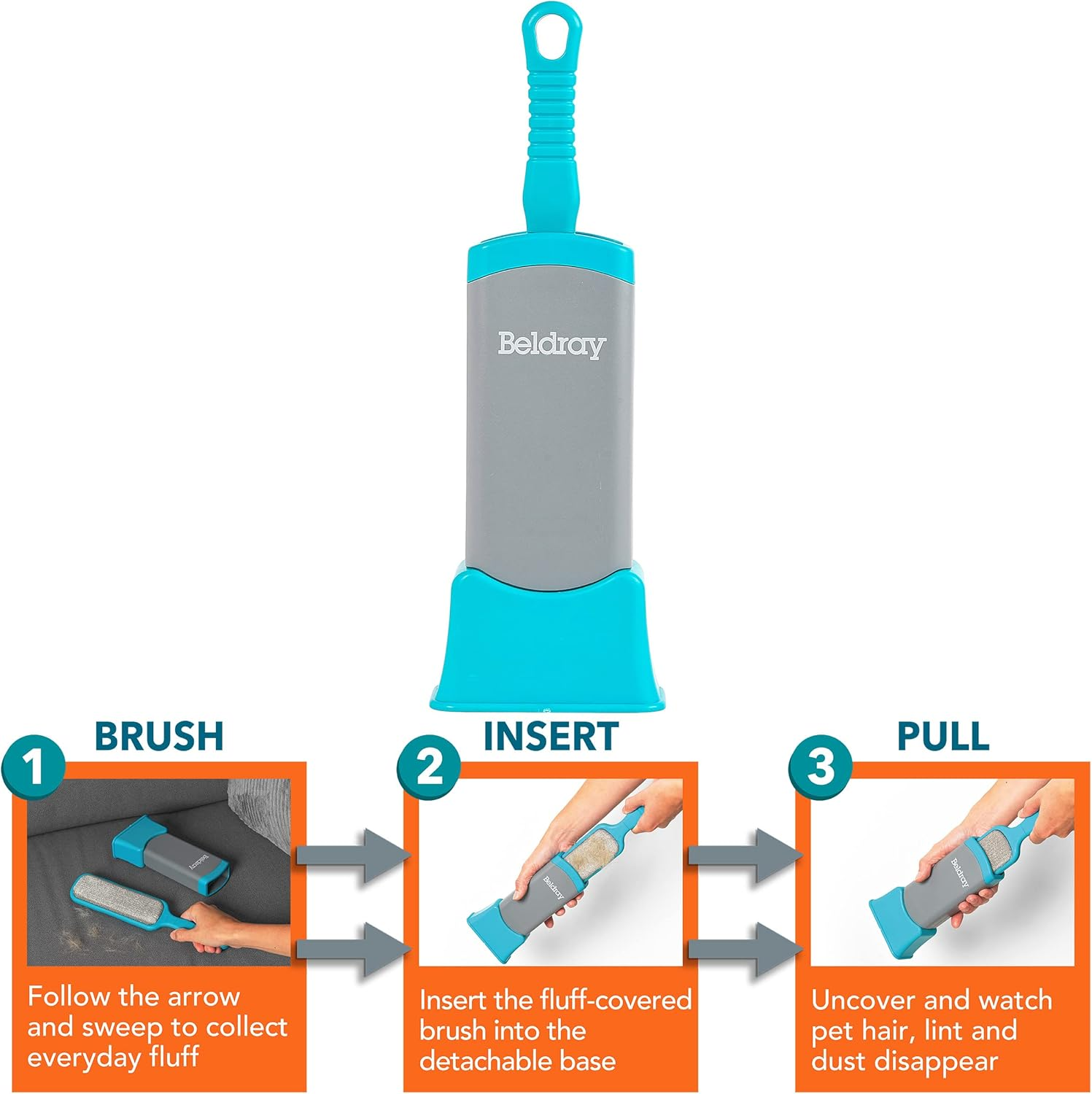 Beldray

1 BRUSH

Beldray

Follow the arrow and sweep to collect everyday fluff

2 INSERT

Beldray

Insert the fluff-covered brush into the detachable base

3 PULL

Beldray

Uncover and watch pet hair, lint and dust disappear