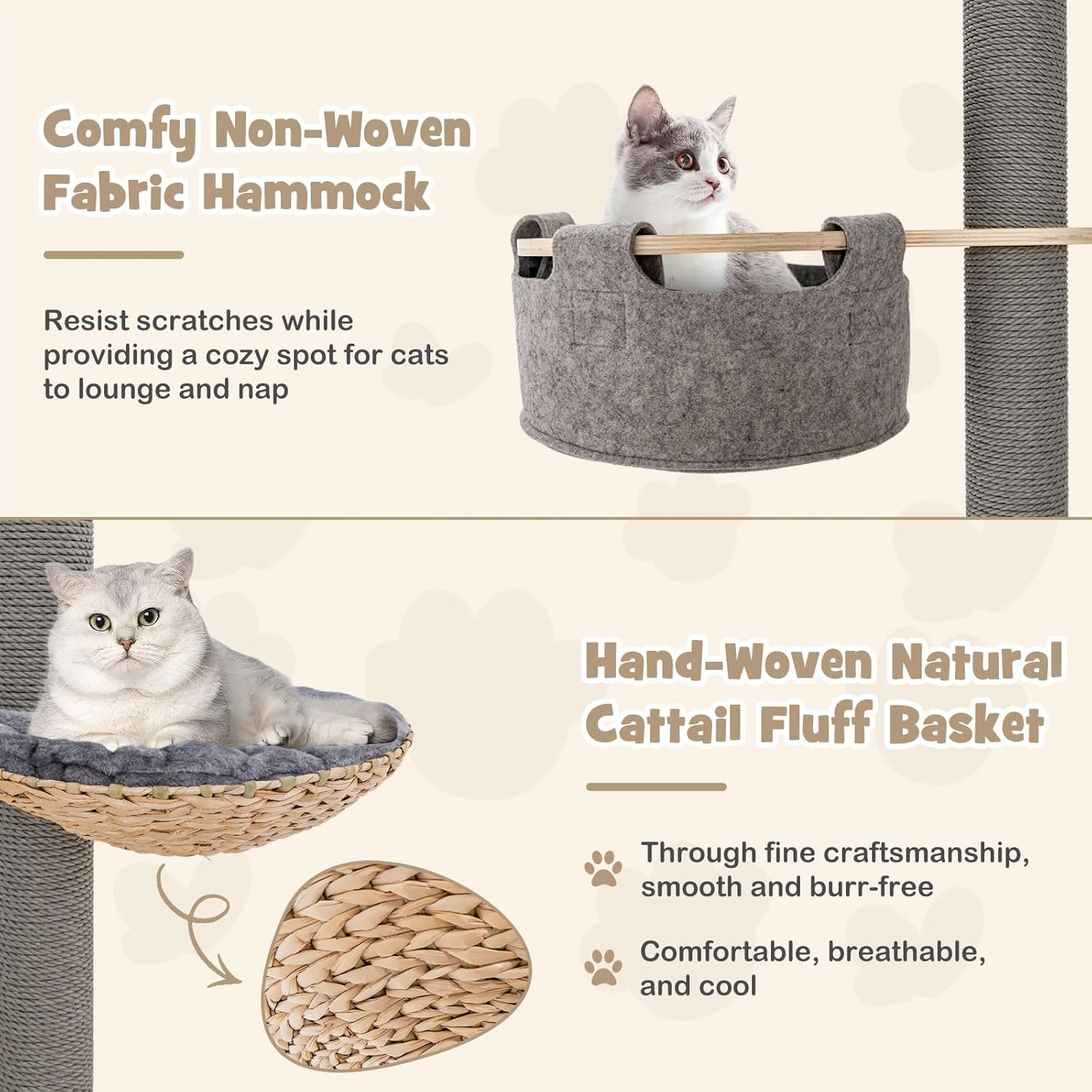 Comfy Non-Woven Fabric Hammock

Resist scratches while providing a cozy spot for cats to lounge and nap

Hand-Woven Natural Cattail Fluff Basket

Through fine craftsmanship, smooth and burr-free

Comfortable, breathable, and cool