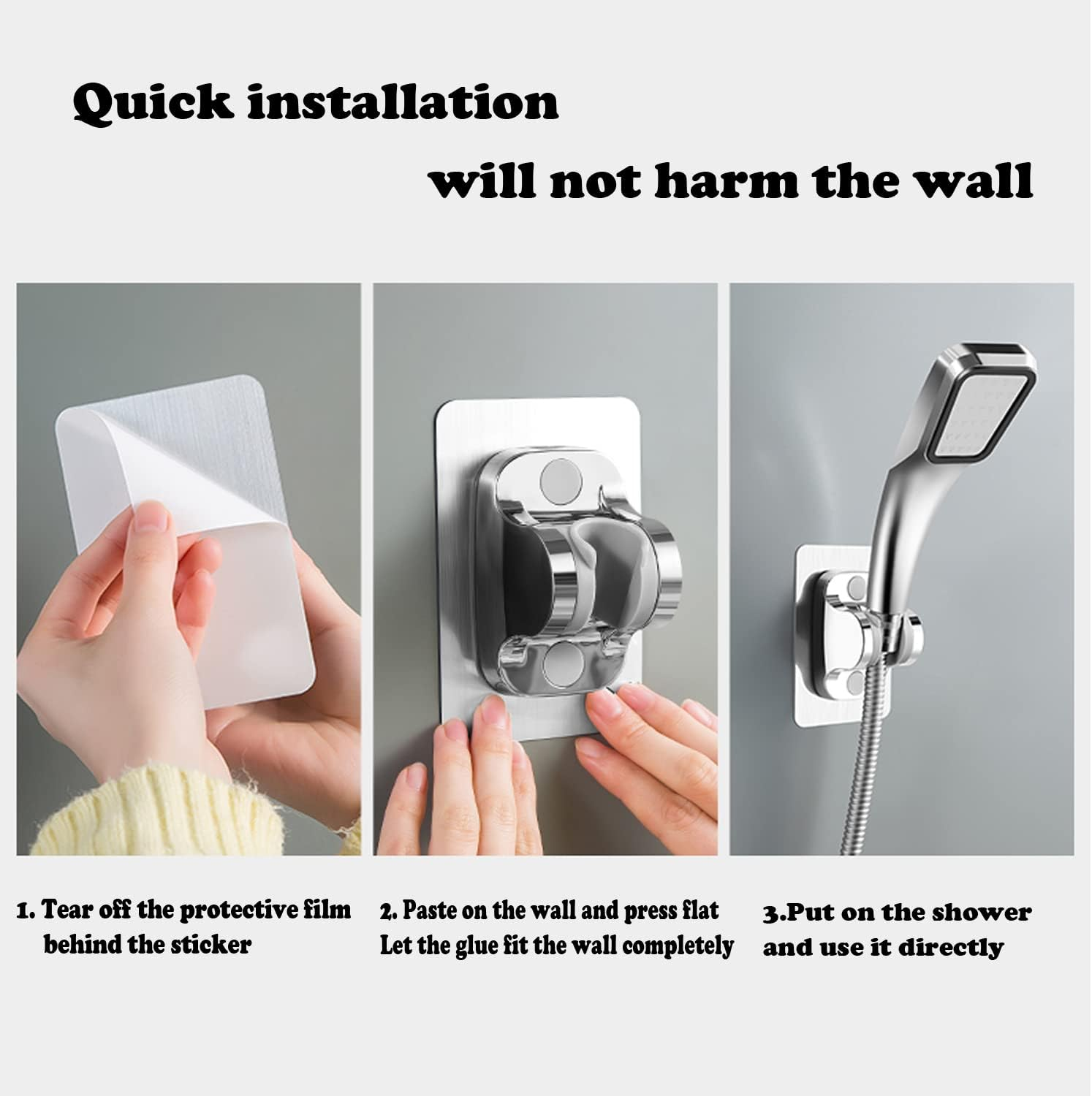 Quick installation

will not harm the wall

1. Tear off the protective film behind the sticker

2. Paste on the wall and press flat
Let the glue fit the wall completely

3.Put on the shower and use it directly