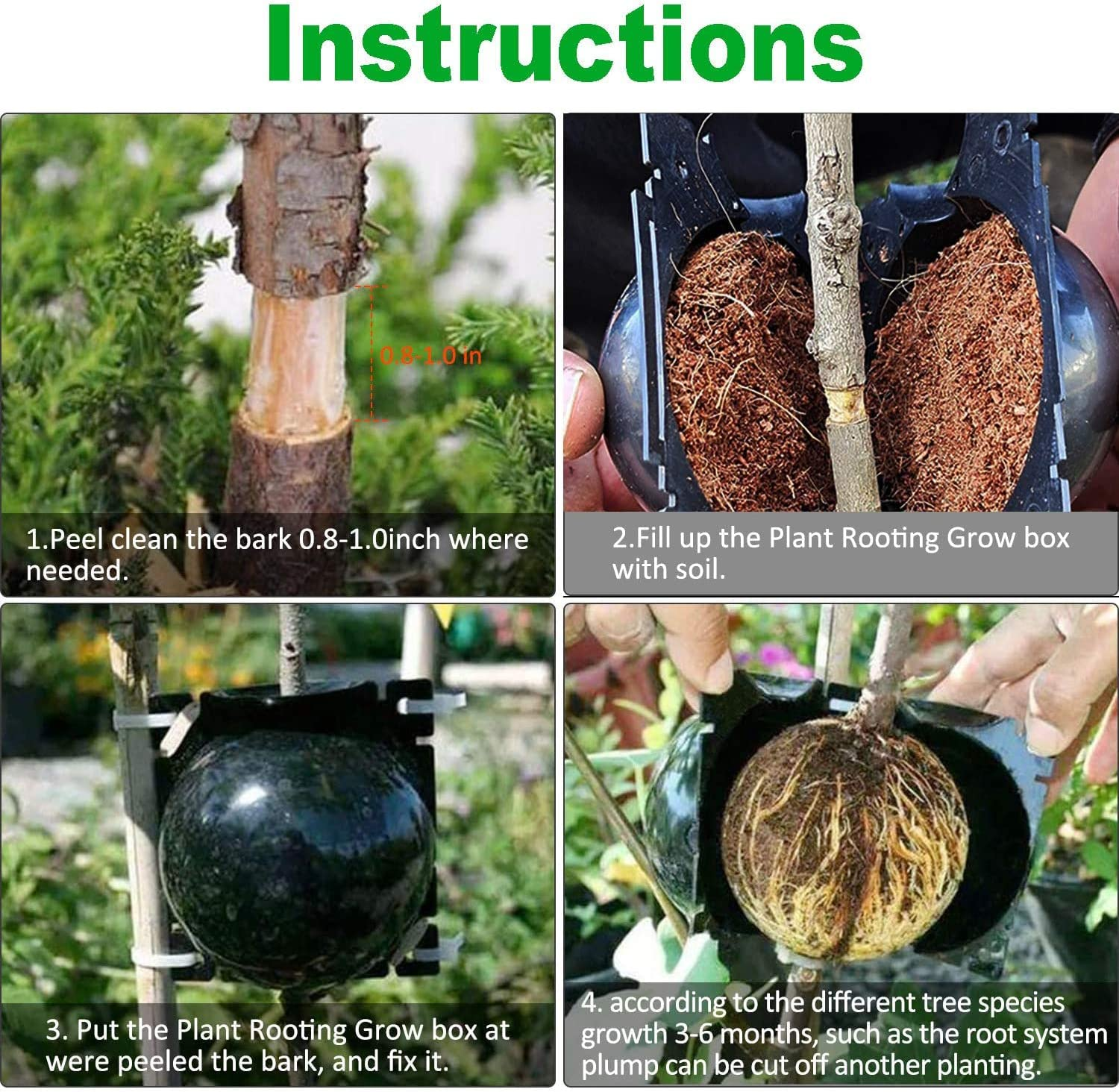 Instructions

0.8-1.0 in

1.Peel clean the bark 0.8-1.0inch where needed.

2.Fill up the Plant Rooting Grow box with soil.

3. Put the Plant Rooting Grow box at were peeled the bark, and fix it.

4. according to the different tree species growth 3-6 months, such as the root system plump can be cut off another planting.