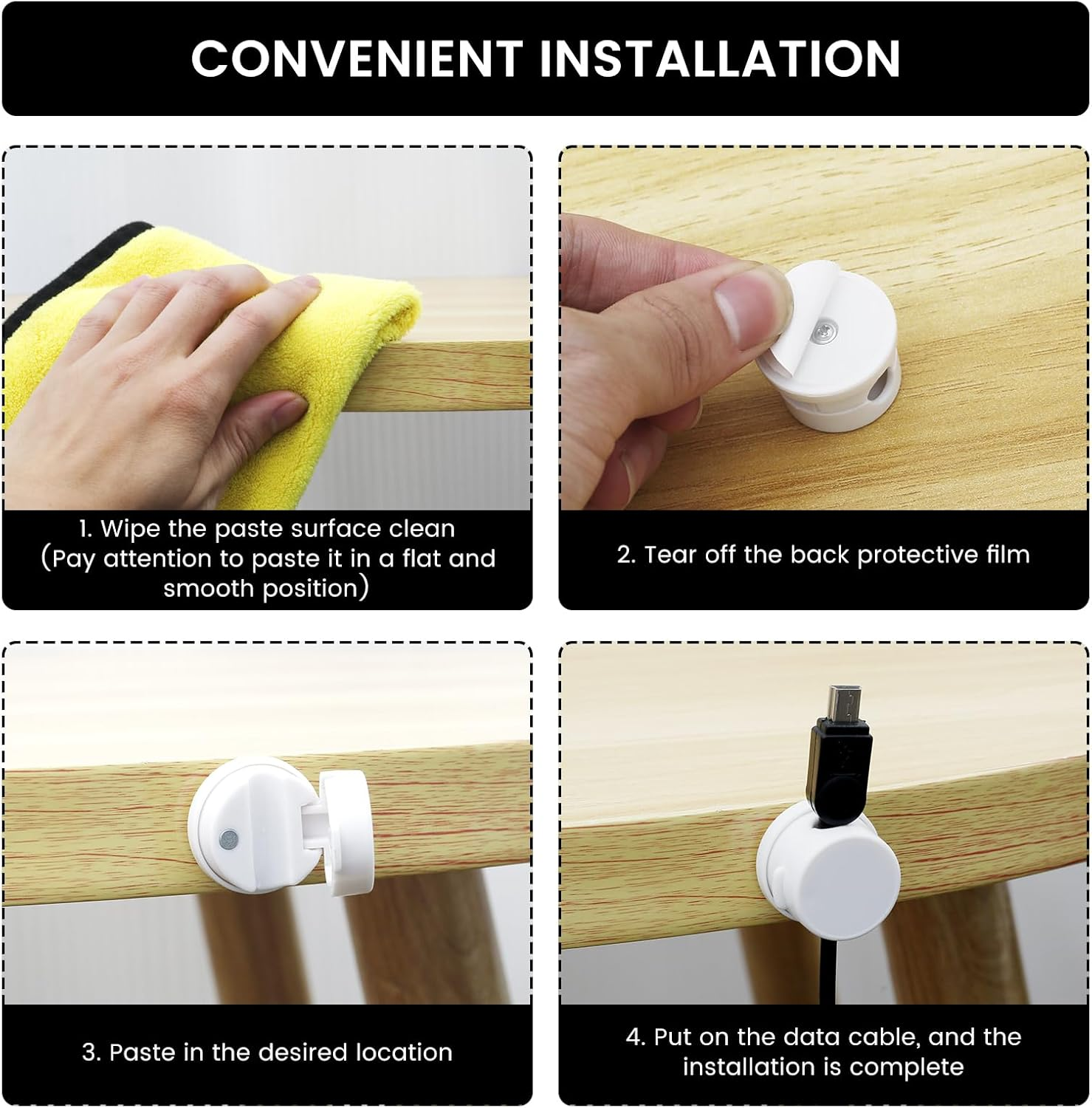 CONVENIENT INSTALLATION

1. Wipe the paste surface clean (Pay attention to paste it in a flat and smooth position)

2. Tear off the back protective film

3. Paste in the desired location

4. Put on the data cable, and the installation is complete