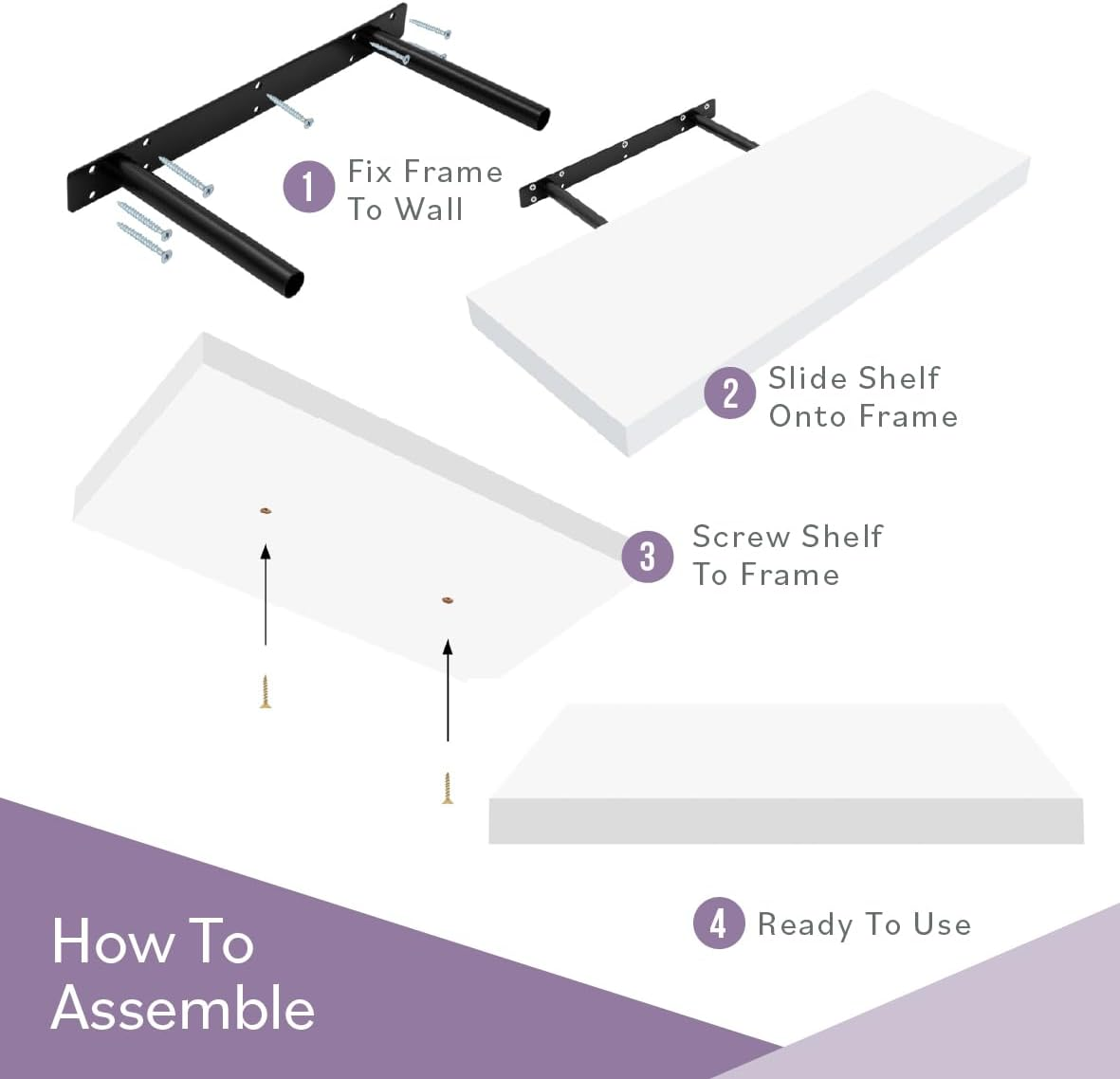 1 Fix Frame To Wall

2 Slide Shelf Onto Frame

3 Screw Shelf To Frame

4 Ready To Use

How To Assemble