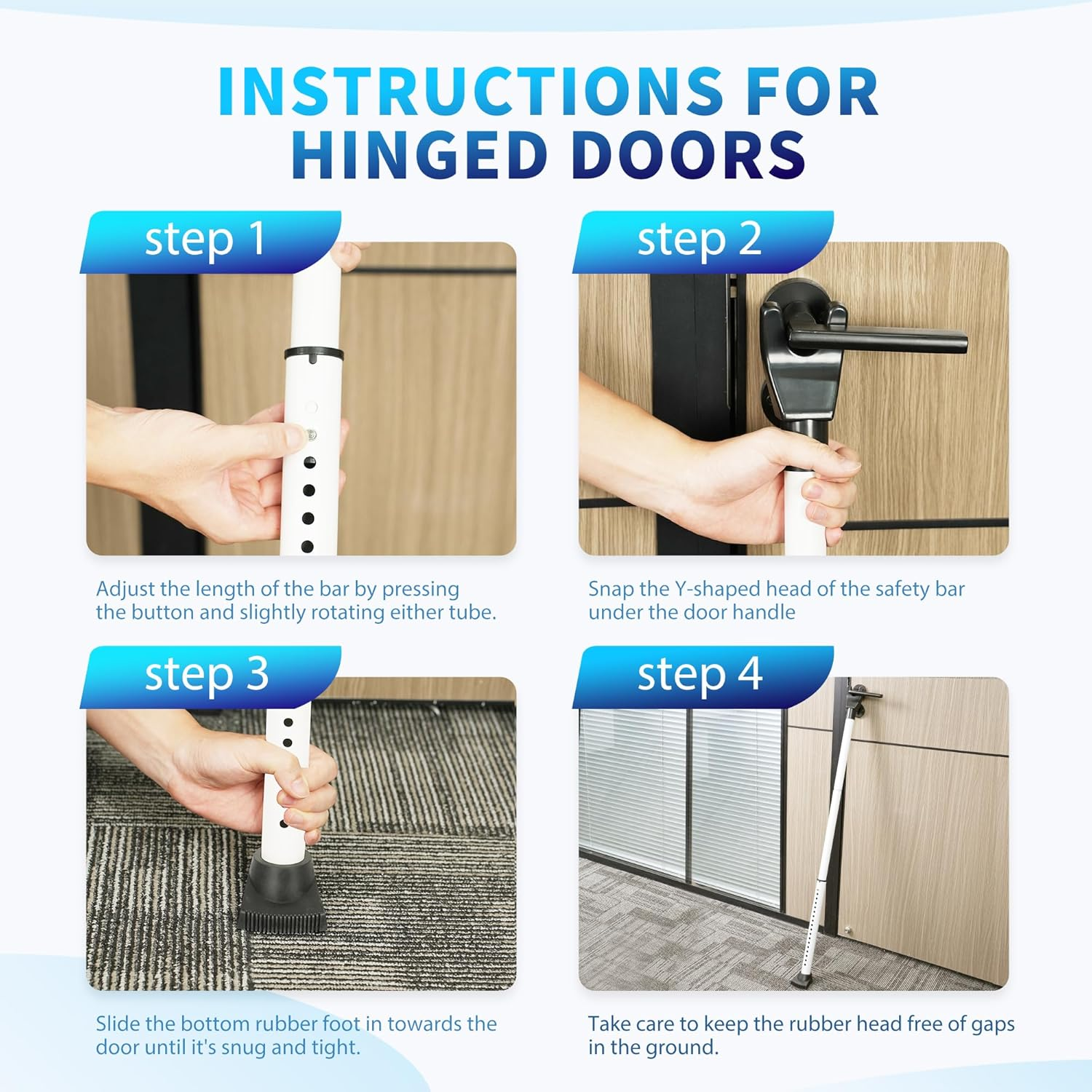 INSTRUCTIONS FOR HINGED DOORS

step 1

Adjust the length of the bar by pressing the button and slightly rotating either tube.

step 2

Snap the Y-shaped head of the safety bar under the door handle

step 3

Slide the bottom rubber foot in towards the door until it's snug and tight.

step 4

Take care to keep the rubber head free of gaps in the ground.