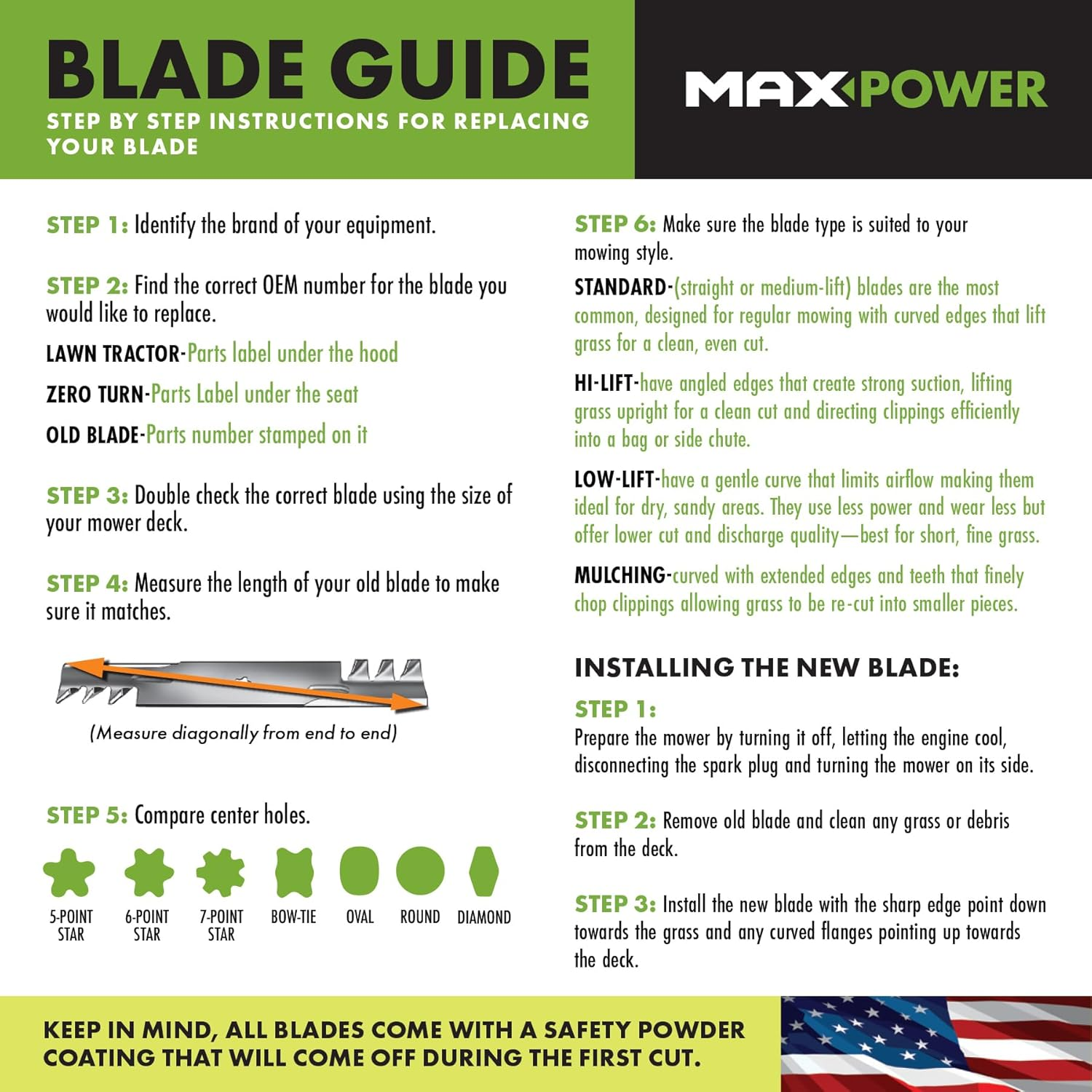 BLADE GUIDE
STEP BY STEP INSTRUCTIONS FOR REPLACING YOUR BLADE

MAXPOWER

STEP 1: Identify the brand of your equipment.

STEP 2: Find the correct OEM number for the blade you would like to replace.

LAWN TRACTOR-Parts label under the hood

ZERO TURN-Parts Label under the seat

OLD BLADE-Parts number stamped on it

STEP 3: Double check the correct blade using the size of your mower deck.

STEP 4: Measure the length of your old blade to make sure it matches.

(Measure diagonally from end to end)

STEP 5: Compare center holes.

5-POINT STAR
6-POINT STAR
7-POINT STAR
BOW-TIE
OVAL
ROUND
DIAMOND

STEP 6: Make sure the blade type is suited to your mowing style.

STANDARD-(straight or medium-lift) blades are the most common, designed for regular mowing with curved edges that lift grass for a clean, even cut.

HI-LIFT-have angled edges that create strong suction, lifting grass upright for a clean cut and directing clippings efficiently into a bag or side chute.

LOW-LIFT-have a gentle curve that limits airflow making them ideal for dry, sandy areas. They use less power and wear less but offer lower cut and discharge quality—best for short, fine grass.

MULCHING-curved with extended edges and teeth that finely chop clippings allowing grass to be re-cut into smaller pieces.

INSTALLING THE NEW BLADE:

STEP 1:
Prepare the mower by turning it off, letting the engine cool, disconnecting the spark plug and turning the mower on its side.

STEP 2: Remove old blade and clean any grass or debris from the deck.

STEP 3: Install the new blade with the sharp edge point down towards the grass and any curved flanges pointing up towards the deck.

KEEP IN MIND, ALL BLADES COME WITH A SAFETY POWDER COATING THAT WILL COME OFF DURING THE FIRST CUT.