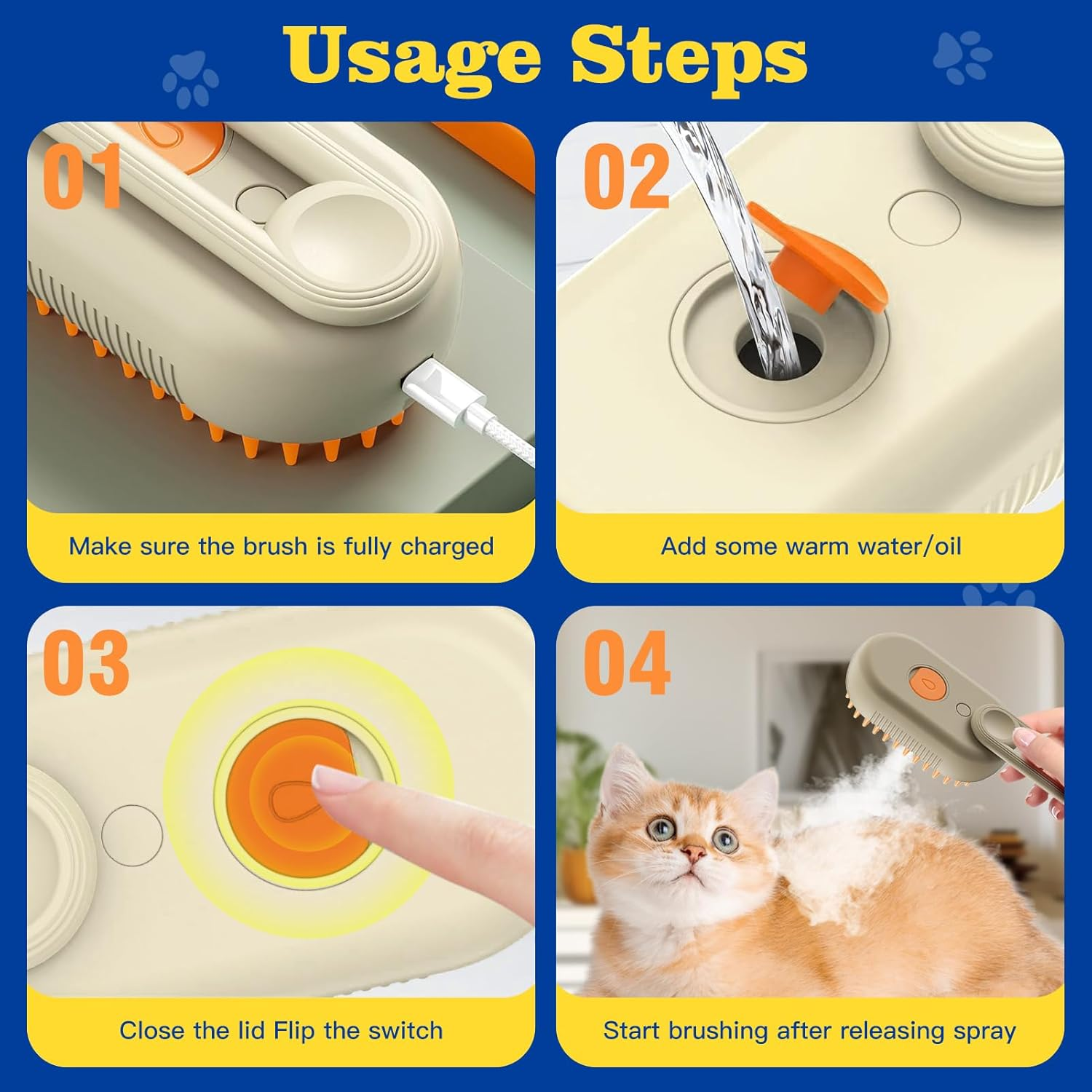 Usage Steps

01
Make sure the brush is fully charged

02
Add some warm water/oil

03
Close the lid Flip the switch

04
Start brushing after releasing spray