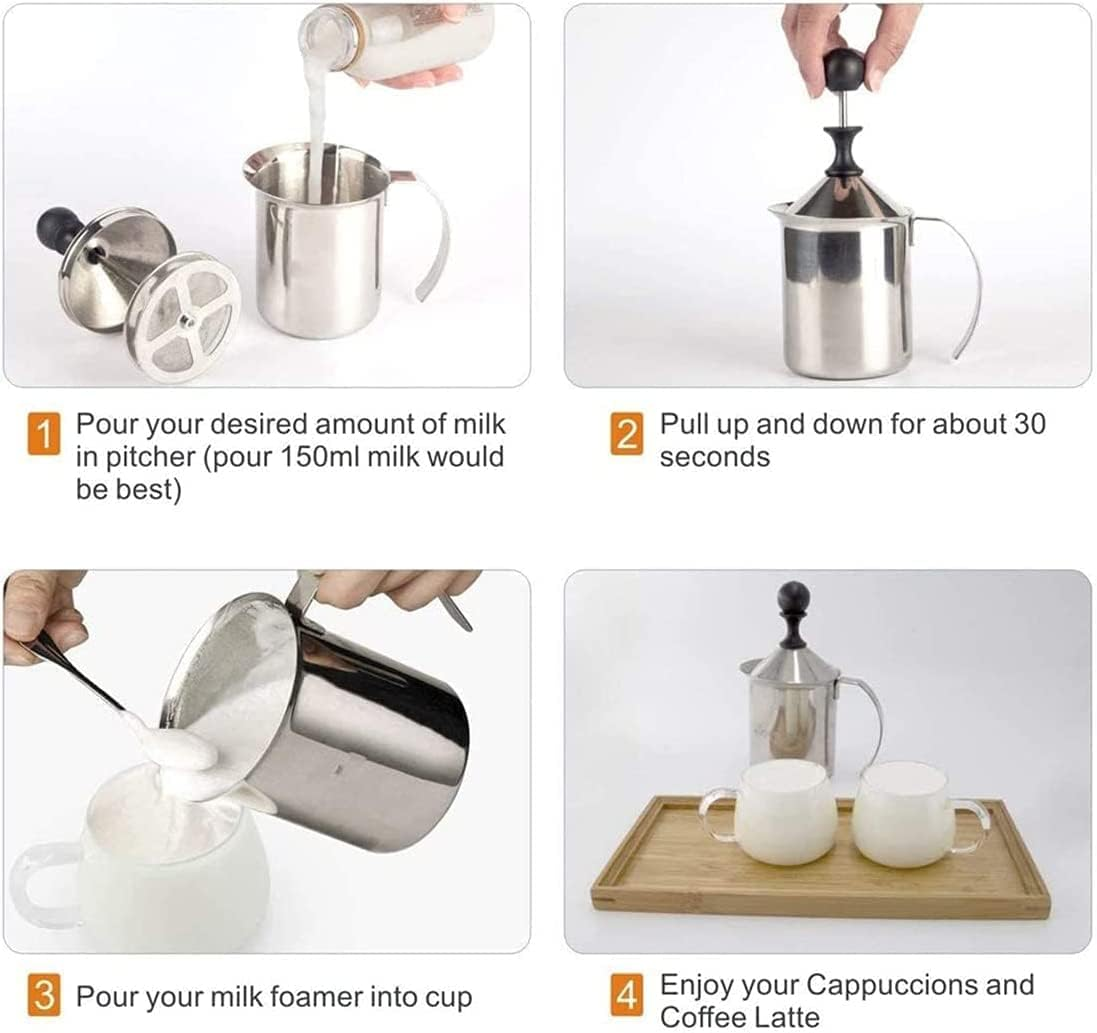 1 Pour your desired amount of milk in pitcher (pour 150ml milk would be best)

2 Pull up and down for about 30 seconds

3 Pour your milk foamer into cup

4 Enjoy your Cappuccions and Coffee Latte