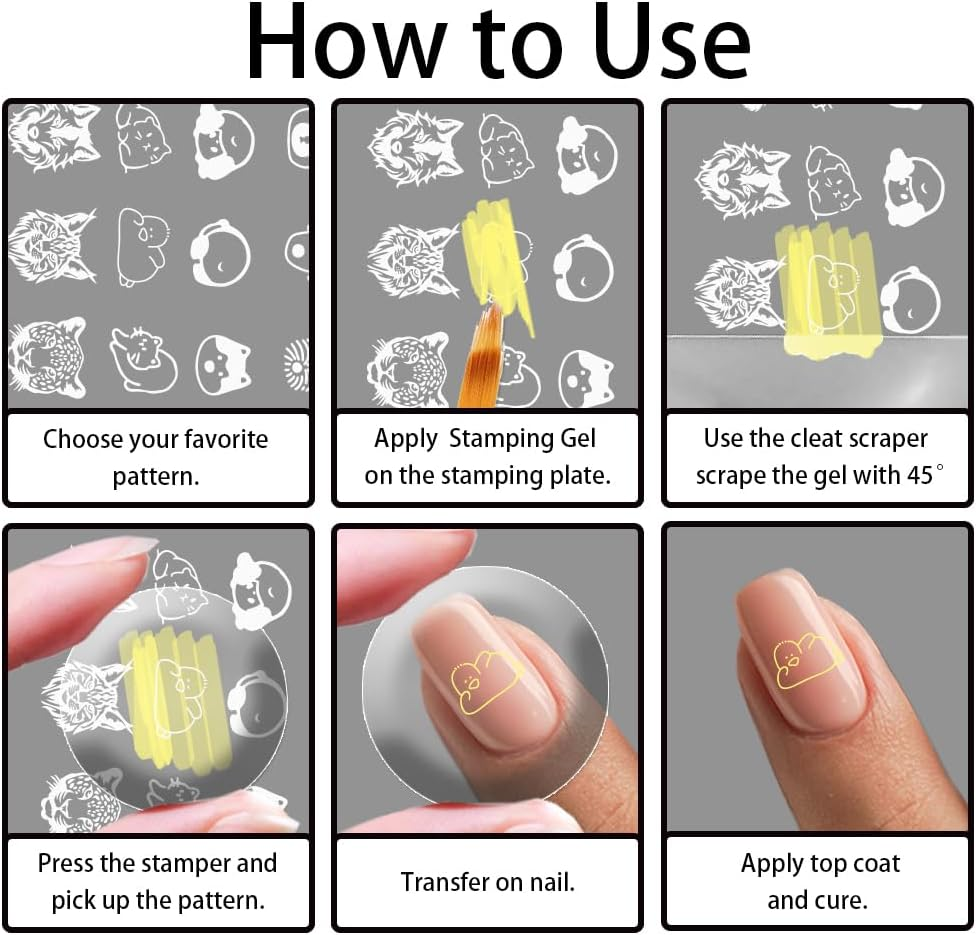 How to Use

Choose your favorite pattern.

Apply  Stamping Gel on the stamping plate.

Use the cleat scraper scrape the gel with 45°

Press the stamper and pick up the pattern.

Transfer on nail.

Apply top coat and cure.