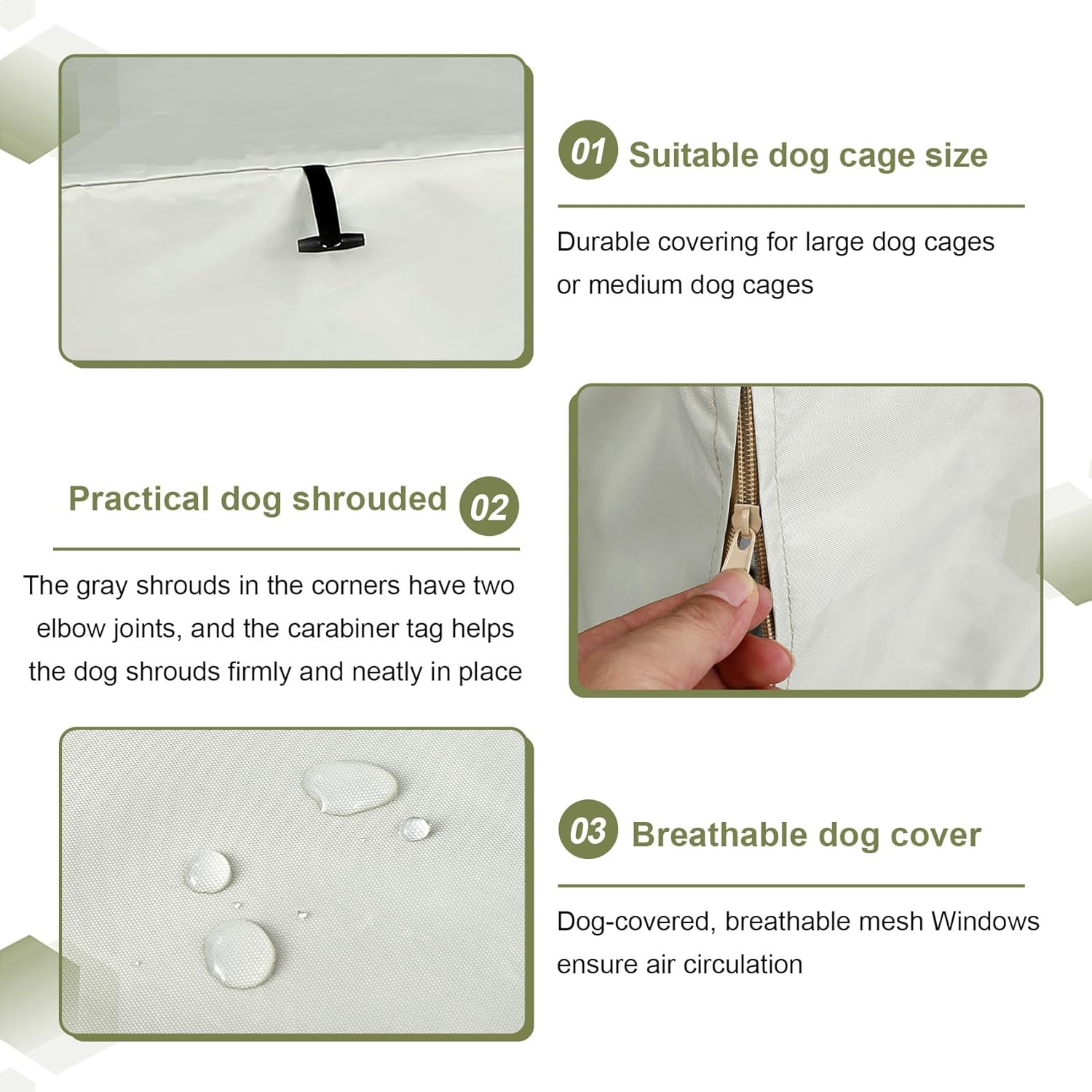 01 Suitable dog cage size

Durable covering for large dog cages or medium dog cages

Practical dog shrouded 02

The gray shrouds in the corners have two elbow joints, and the carabiner tag helps the dog shrouds firmly and neatly in place

03 Breathable dog cover

Dog-covered, breathable mesh Windows ensure air circulation