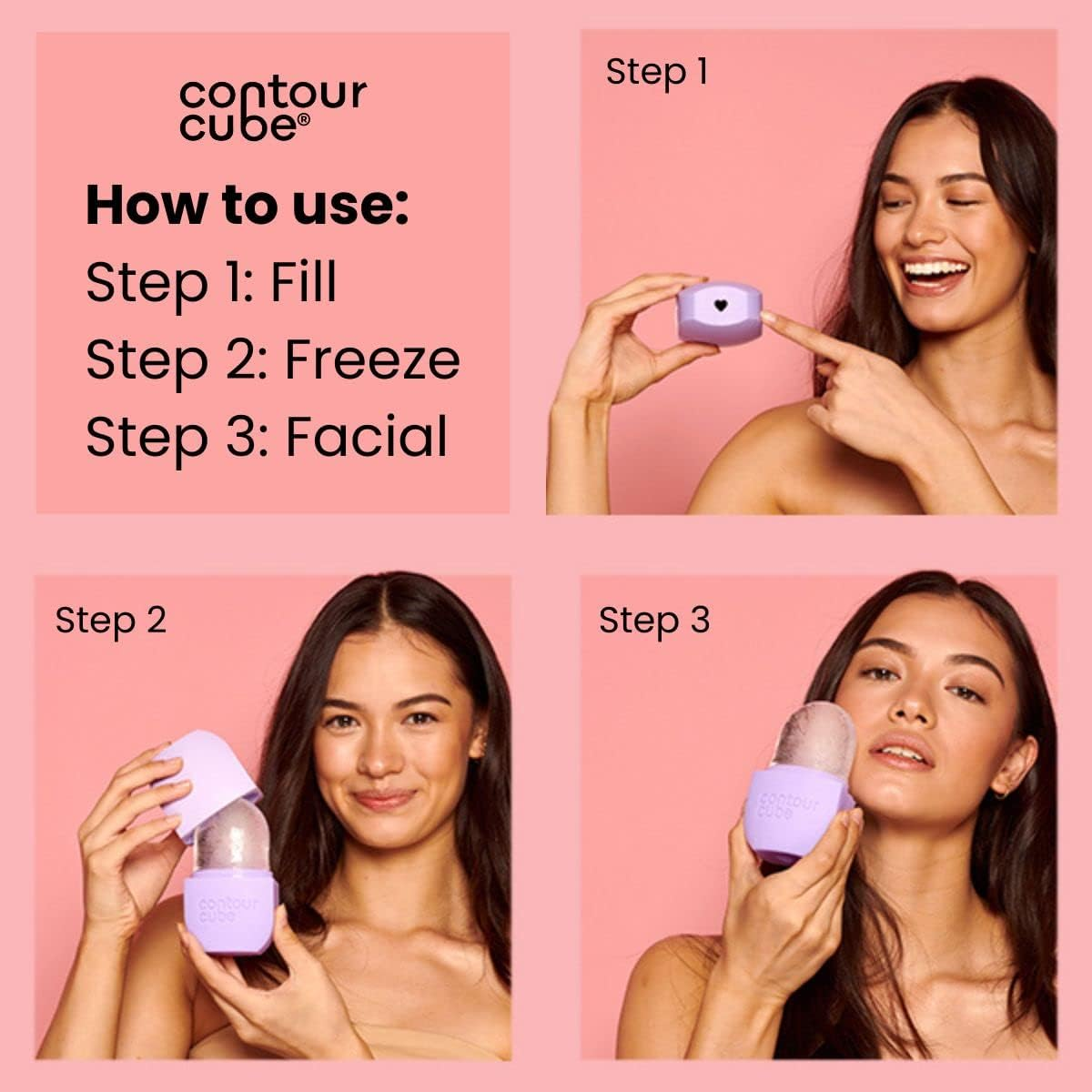 contour cube®

How to use:
Step 1: Fill
Step 2: Freeze
Step 3: Facial

Step 1

Step 2

contour cube

Step 3

contour cube