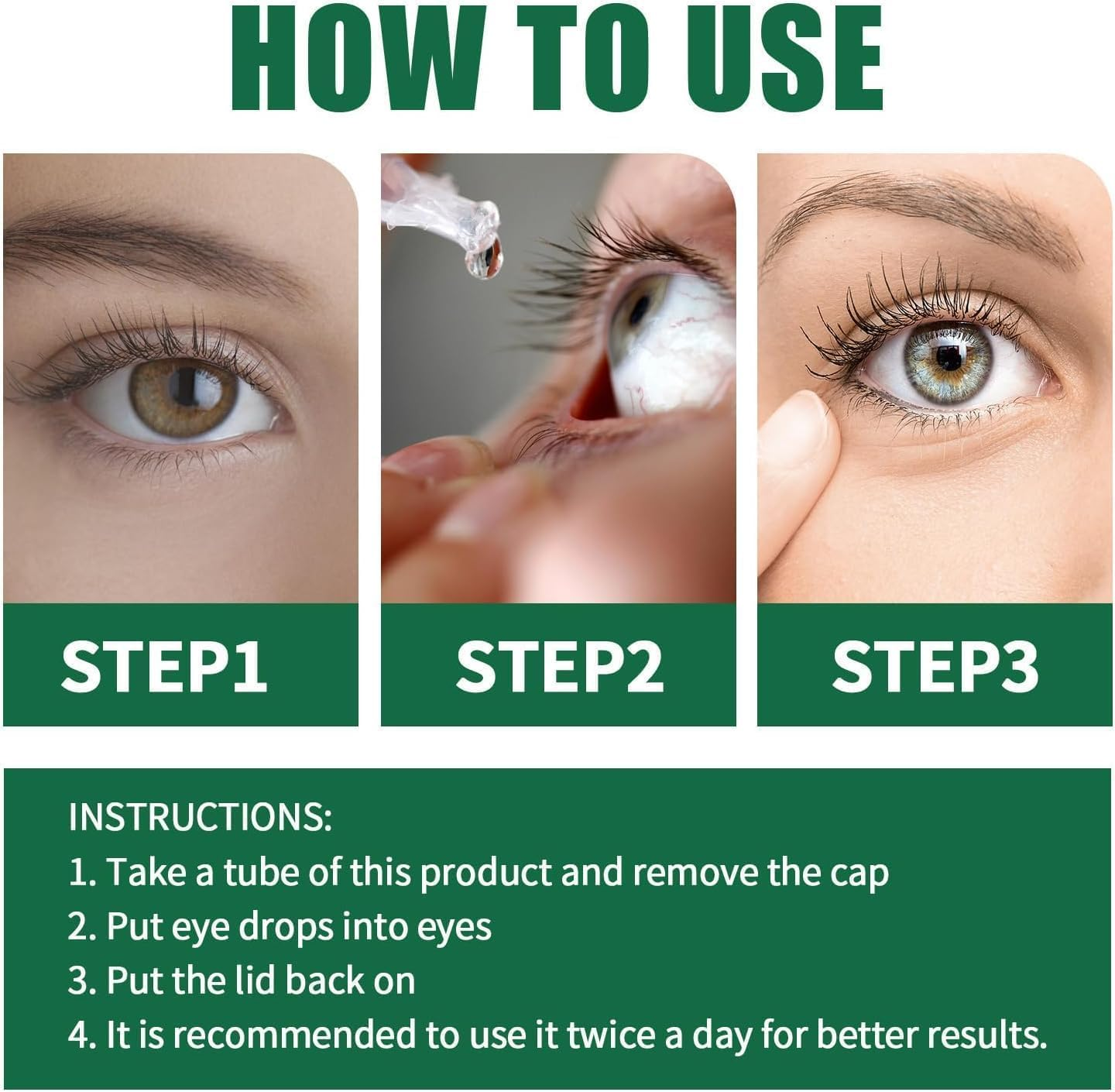 HOW TO USE

STEP1

STEP2

STEP3

INSTRUCTIONS:
1. Take a tube of this product and remove the cap
2. Put eye drops into eyes
3. Put the lid back on
4. It is recommended to use it twice a day for better results.