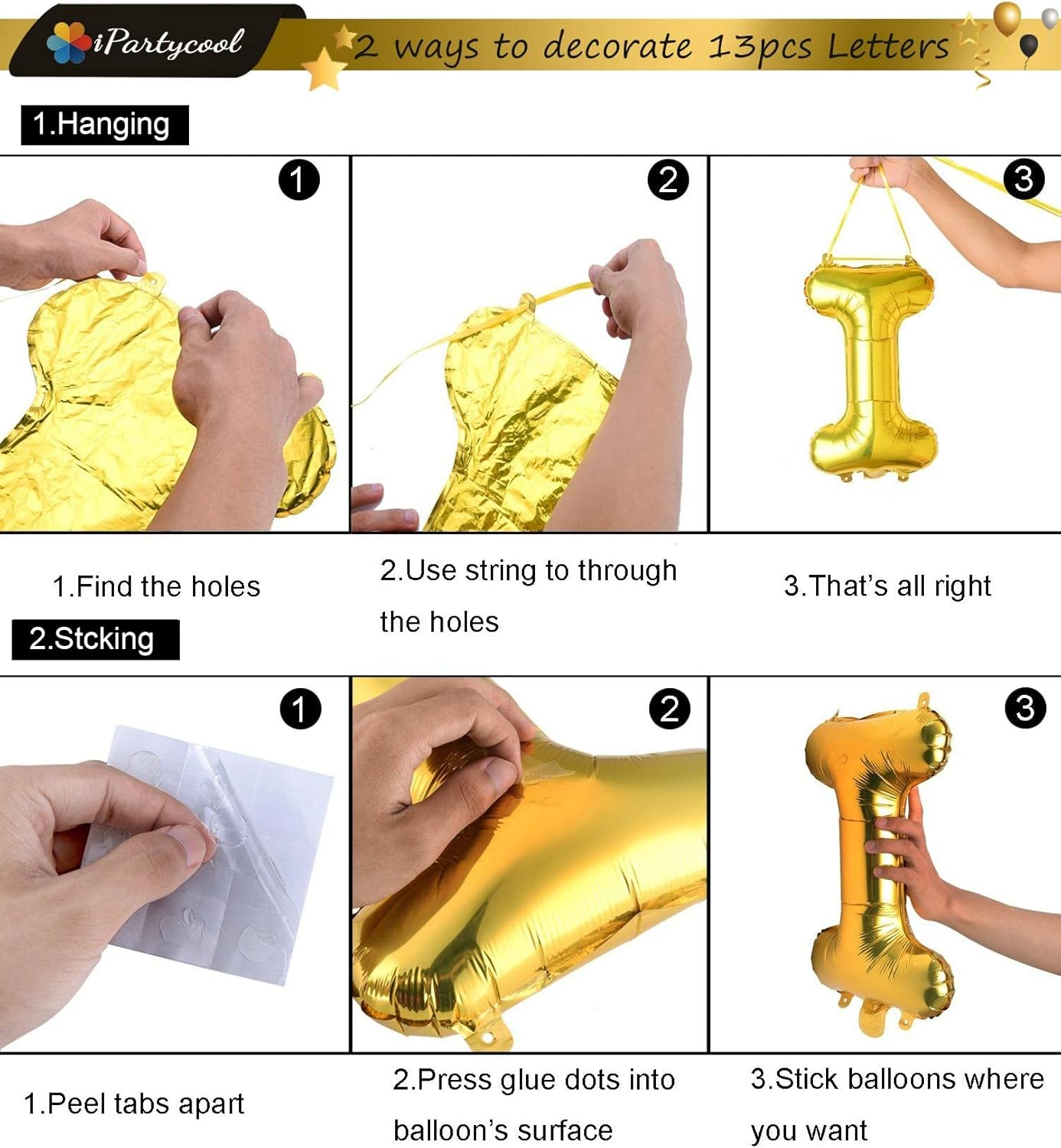 iPartycool

2 ways to decorate 13pcs Letters

1.Hanging

1

2

3

1.Find the holes

2.Use string to through the holes

3.That's all right

2.Stcking

1

2

3

1.Peel tabs apart

2.Press glue dots into balloon's surface

3.Stick balloons where you want