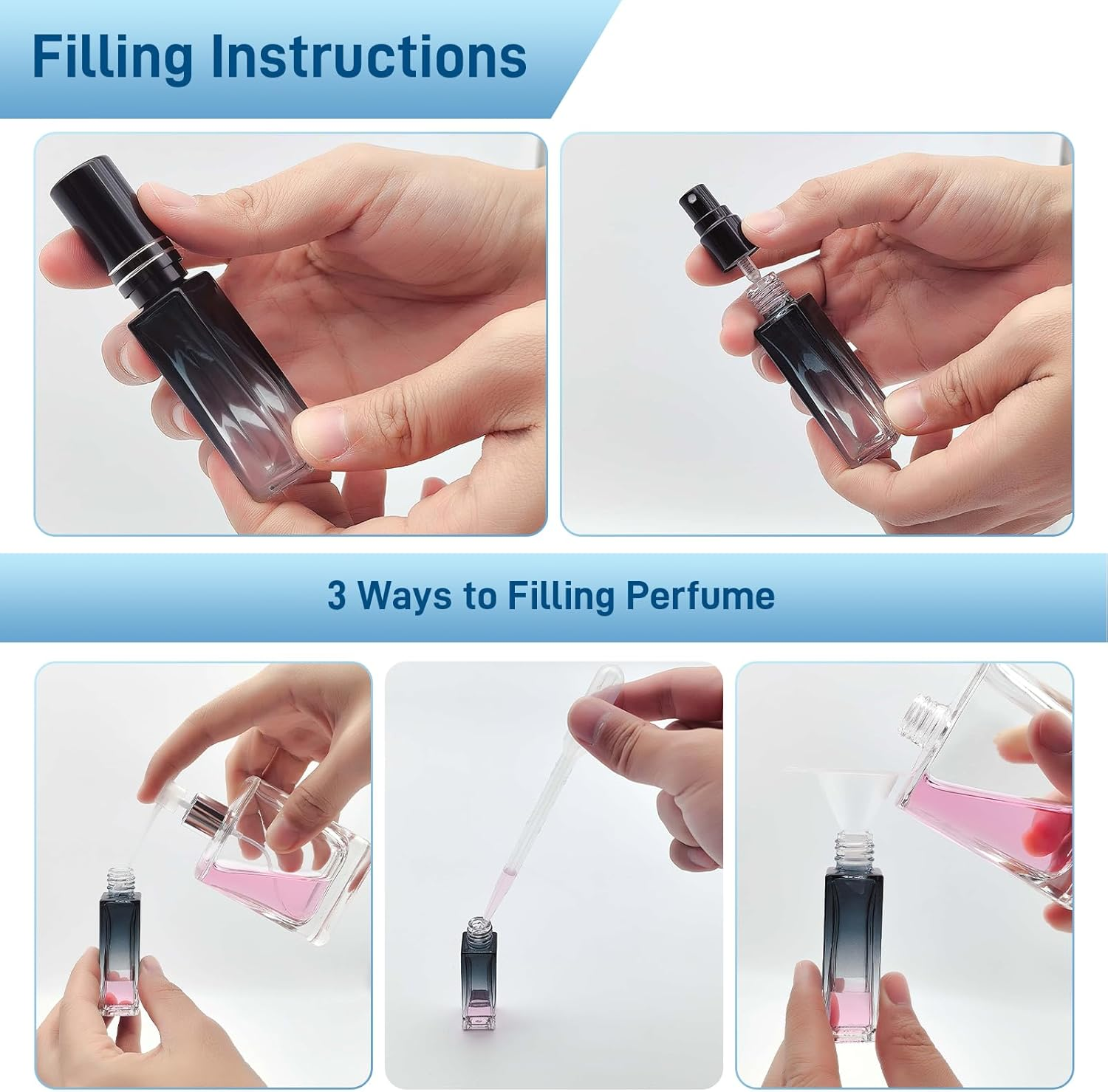 Filling Instructions

3 Ways to Filling Perfume