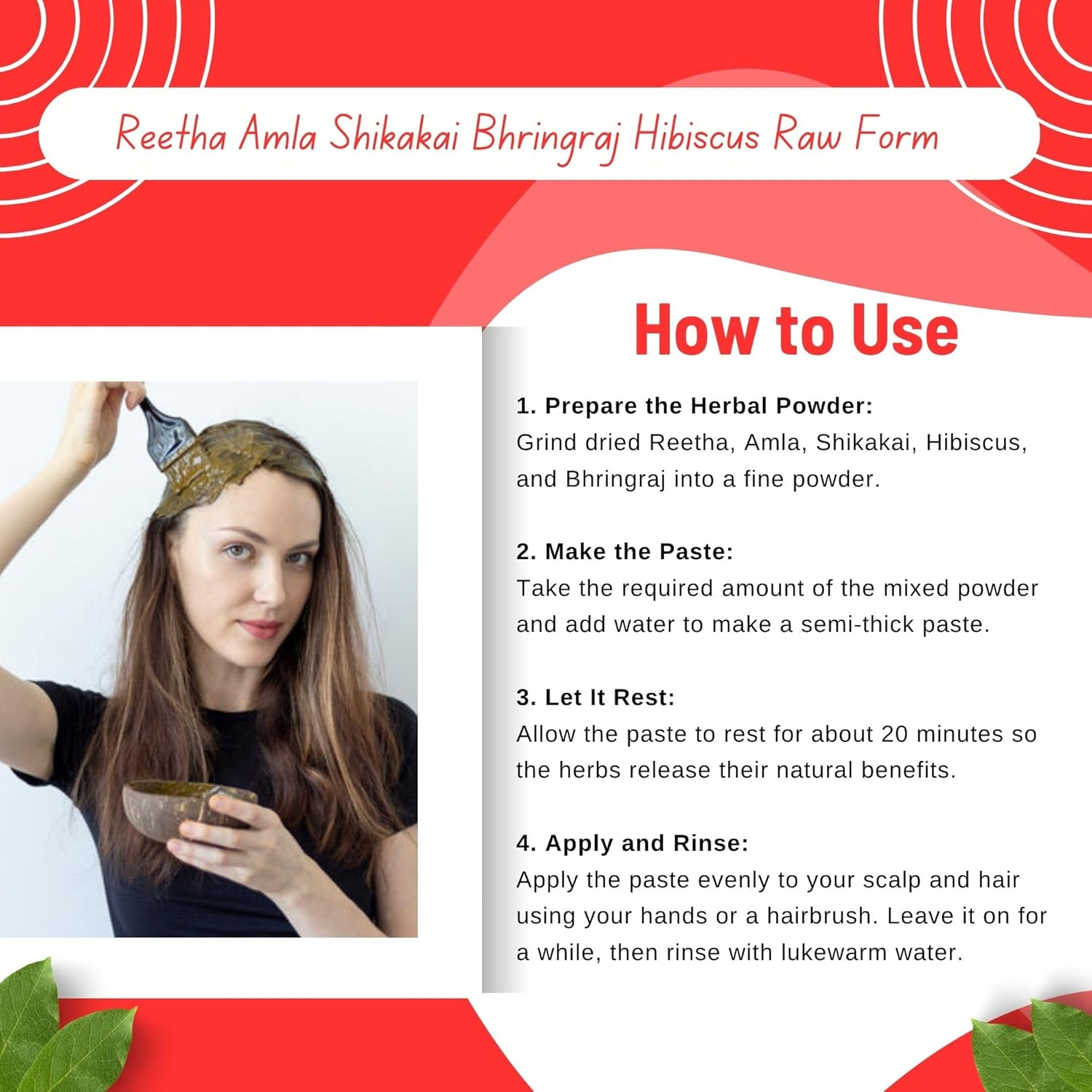 Reetha Amla Shikakai Bhringraj Hibiscus Raw Form

How to Use

1. Prepare the Herbal Powder:
Grind dried Reetha, Amla, Shikakai, Hibiscus, and Bhringraj into a fine powder.

2. Make the Paste:
Take the required amount of the mixed powder and add water to make a semi-thick paste.

3. Let It Rest:
Allow the paste to rest for about 20 minutes so the herbs release their natural benefits.

4. Apply and Rinse:
Apply the paste evenly to your scalp and hair using your hands or a hairbrush. Leave it on for a while, then rinse with lukewarm water.