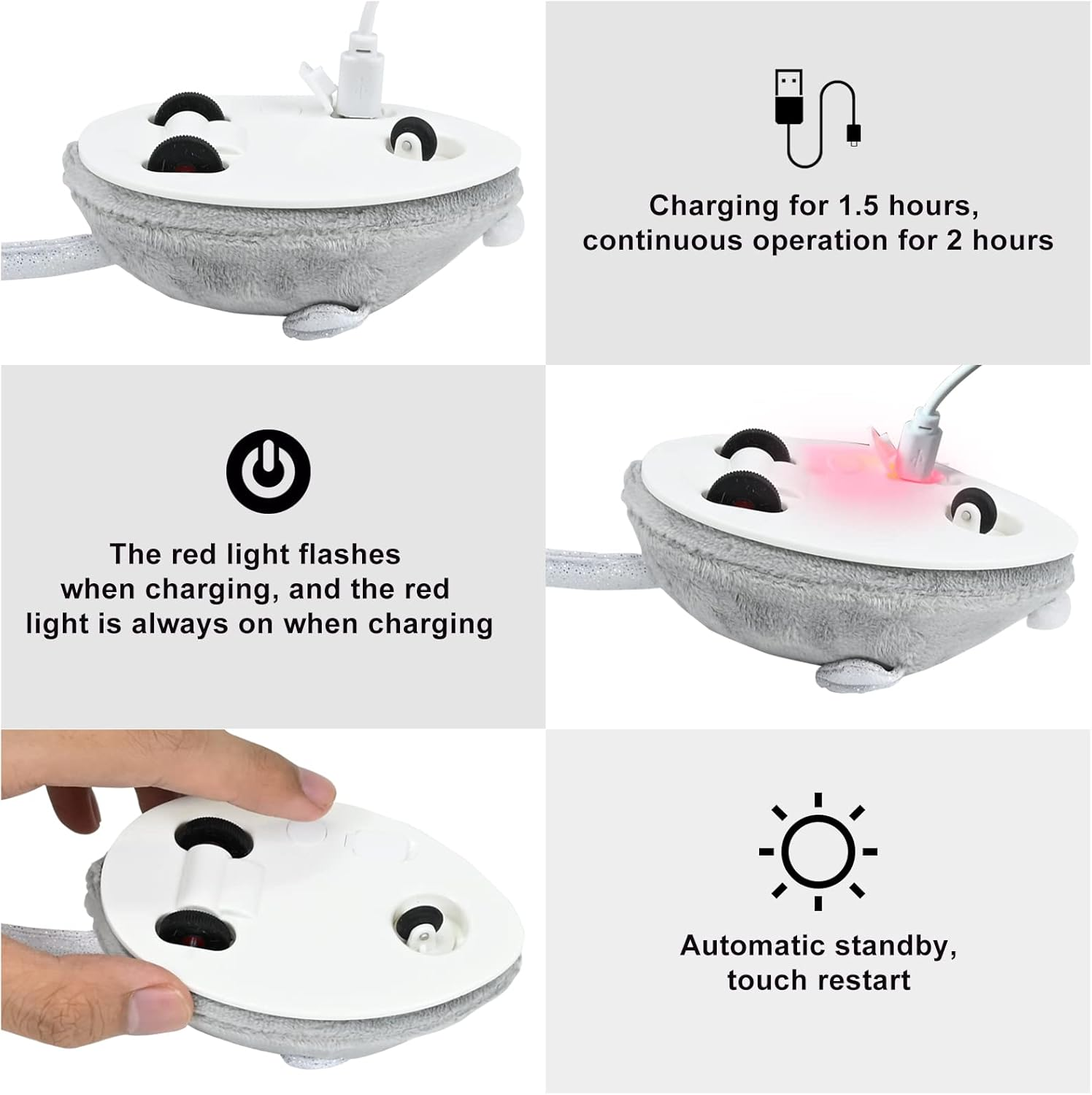 Charging for 1.5 hours, continuous operation for 2 hours

The red light flashes when charging, and the red light is always on when charging

Automatic standby, touch restart