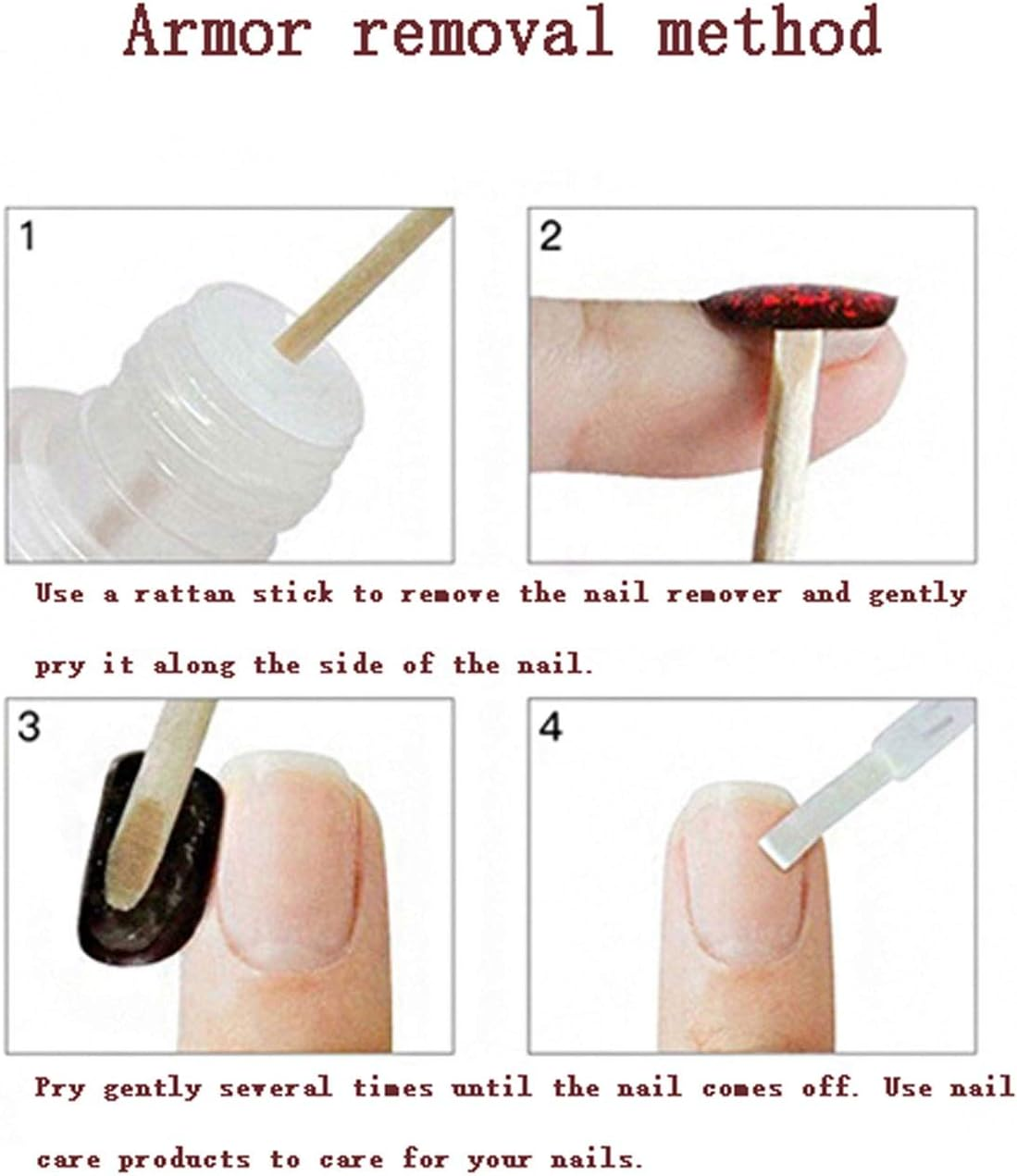 Armor removal method

1

2

Use a rattan stick to remove the nail remover and gently pry it along the side of the nail.

3

4

Pry gently several times until the nail comes off. Use nail care products to care for your nails.