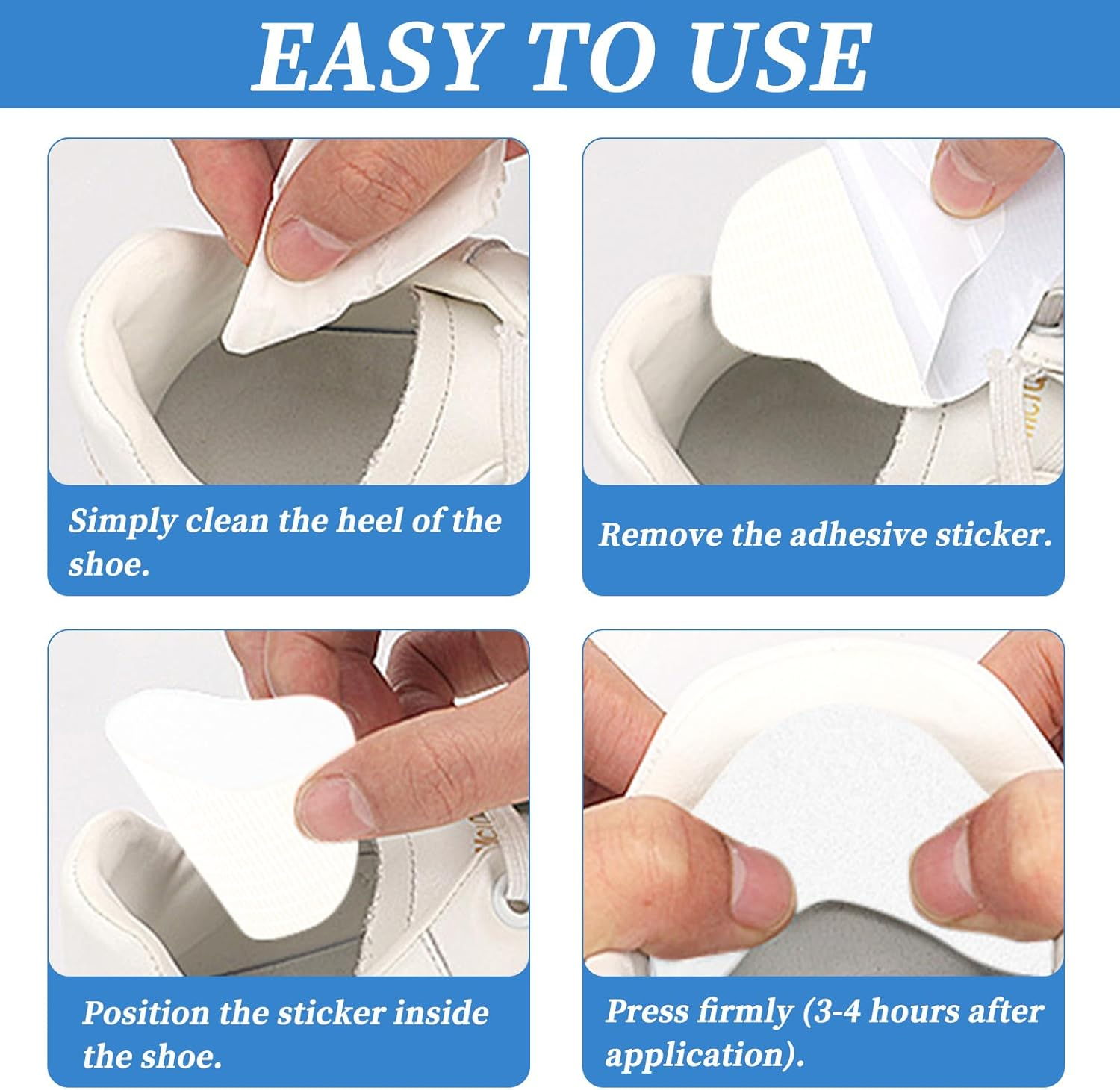 EASY TO USE

Simply clean the heel of the shoe.

Remove the adhesive sticker.

Position the sticker inside the shoe.

Press firmly (3-4 hours after application).