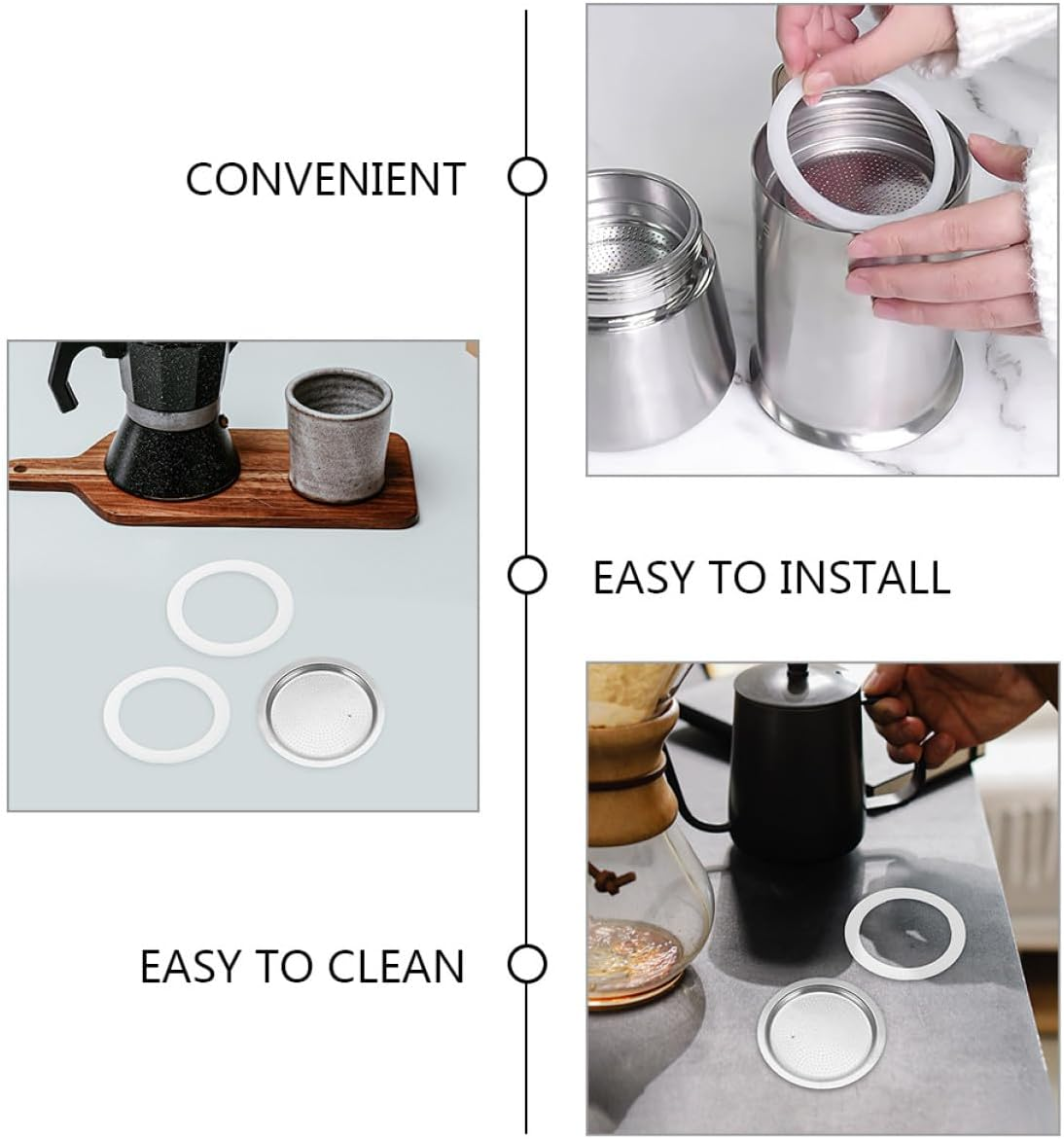 CONVENIENT

EASY TO INSTALL

EASY TO CLEAN