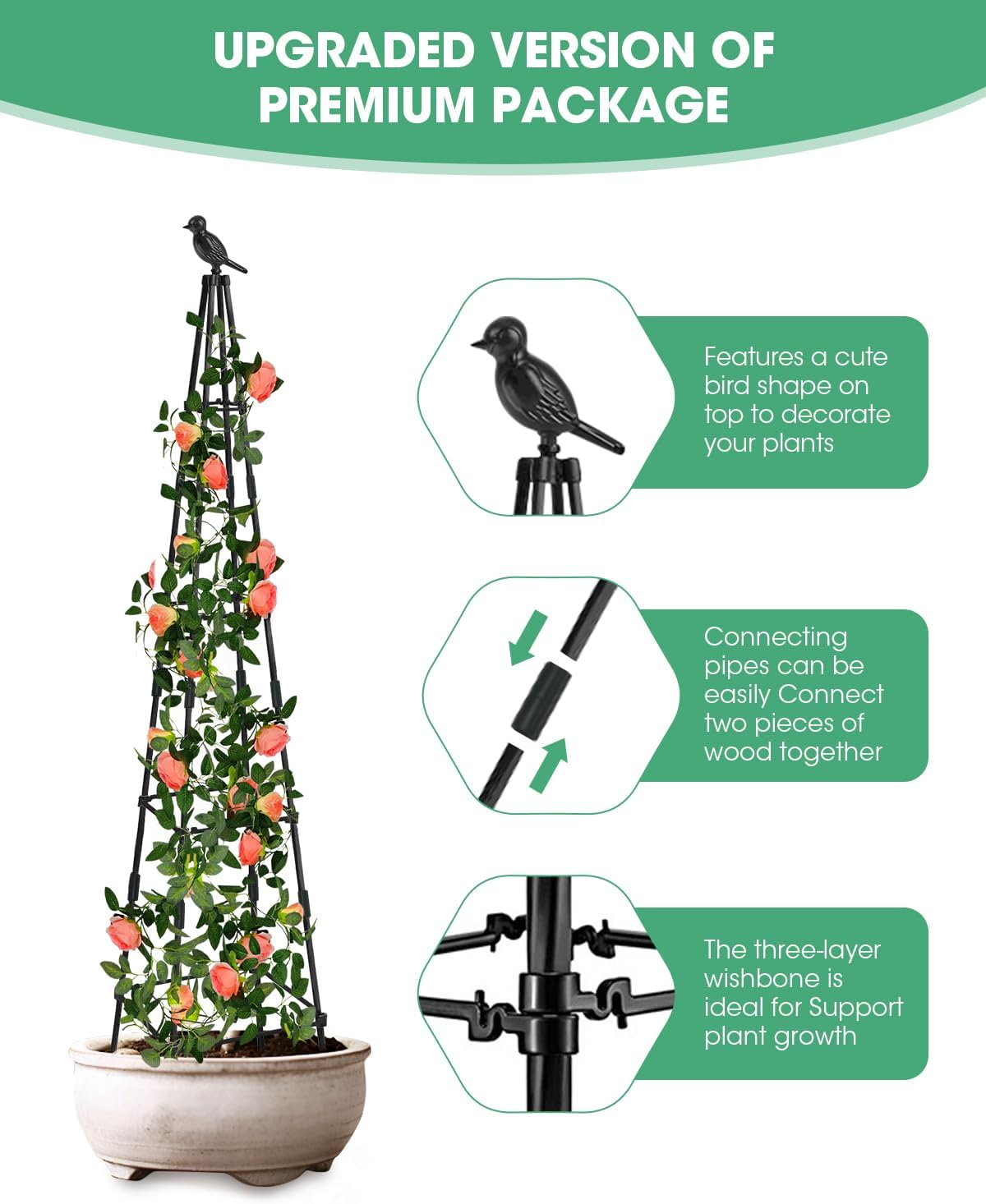 UPGRADED VERSION OF PREMIUM PACKAGE

Features a cute bird shape on top to decorate your plants

Connecting pipes can be easily Connect two pieces of wood together

The three-layer wishbone is ideal for Support plant growth