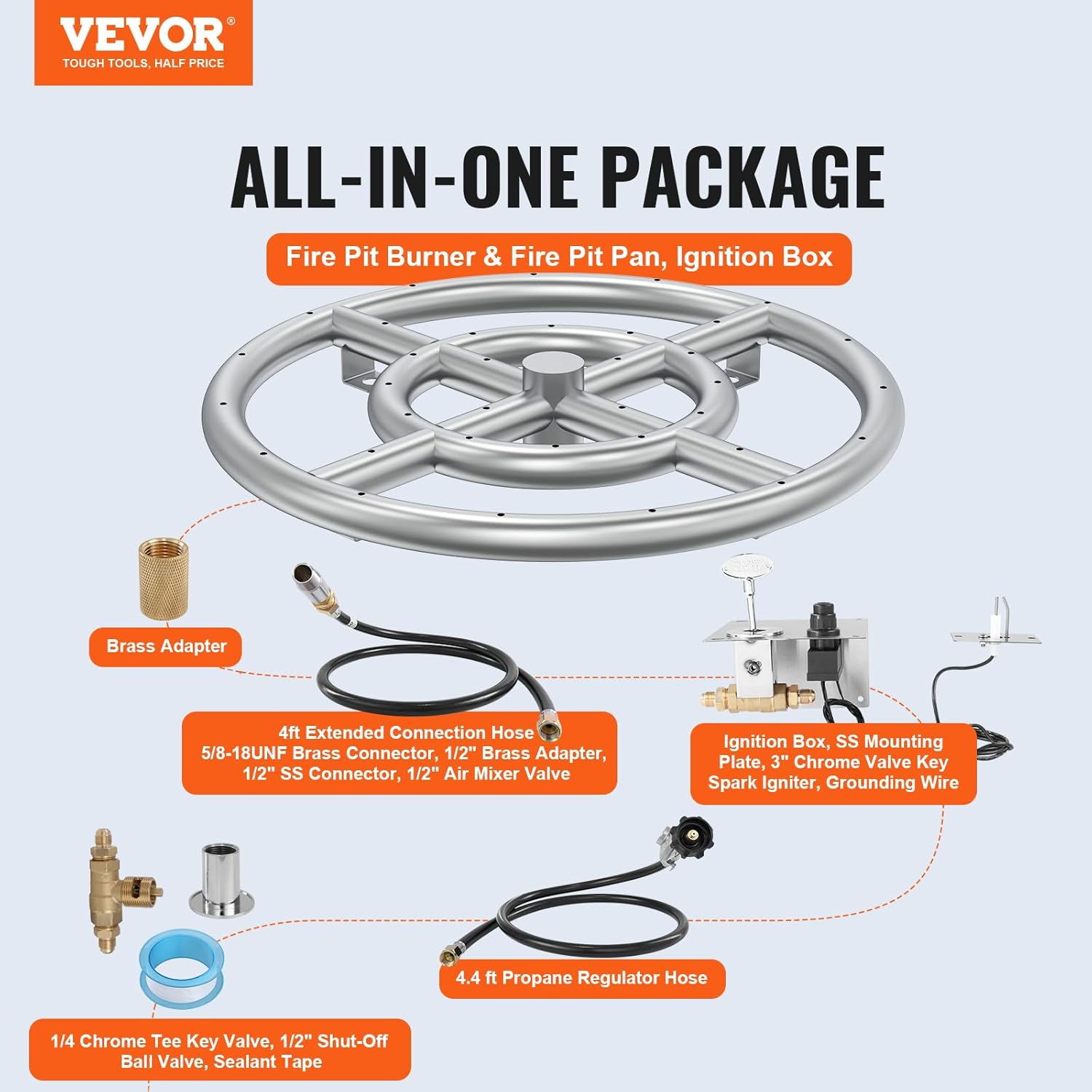 VEVOR®
TOUGH TOOLS, HALF PRICE

ALL-IN-ONE PACKAGE

Fire Pit Burner & Fire Pit Pan, Ignition Box

Brass Adapter

4ft Extended Connection Hose
5/8-18UNF Brass Connector, 1/2" Brass Adapter, 1/2" SS Connector, 1/2" Air Mixer Valve

Ignition Box, SS Mounting Plate, 3" Chrome Valve Key Spark Igniter, Grounding Wire

4.4 ft Propane Regulator Hose

1/4 Chrome Tee Key Valve, 1/2" Shut-Off Ball Valve, Sealant Tape