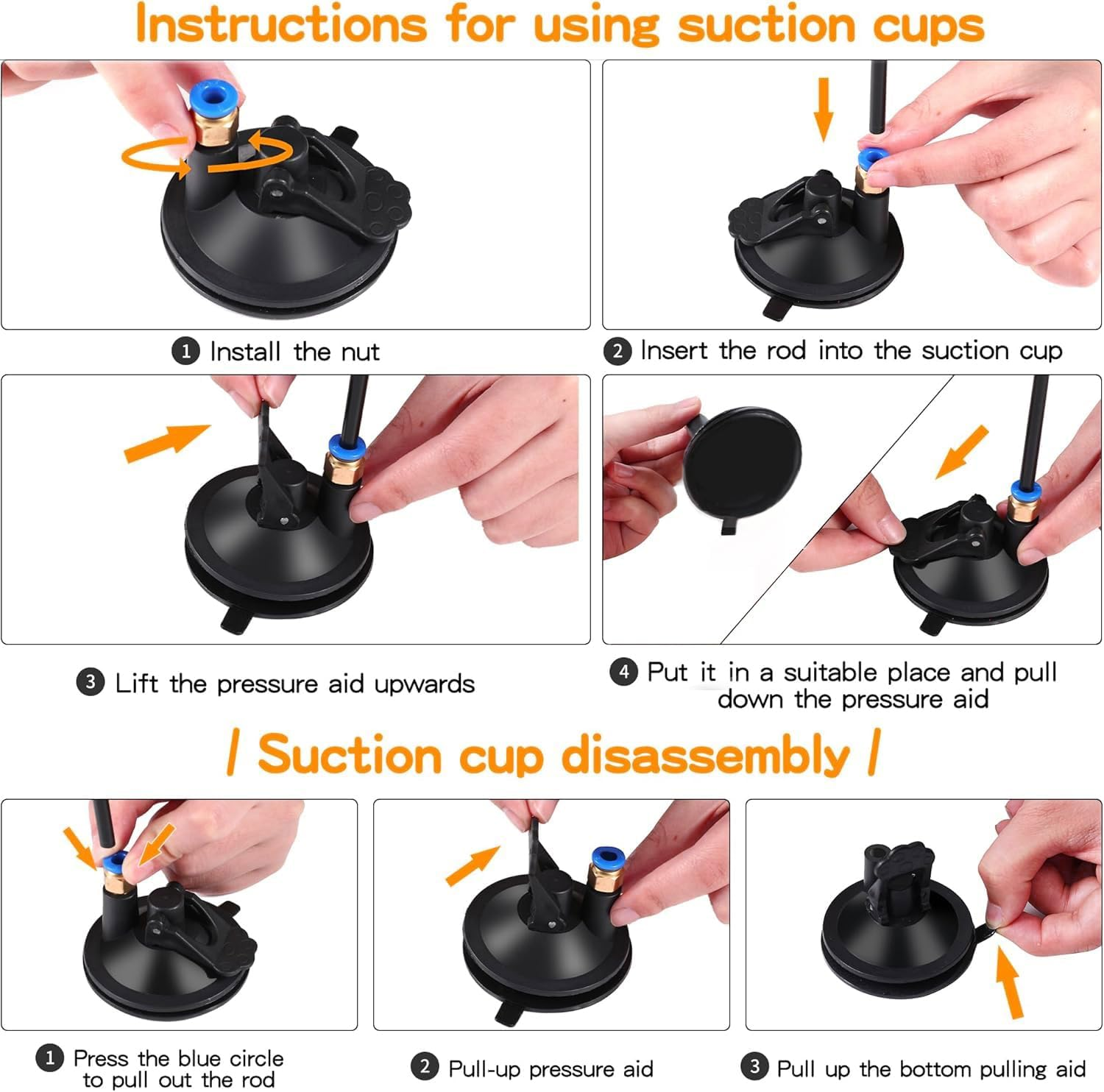 Instructions for using suction cups

1 Install the nut

2 Insert the rod into the suction cup

3 Lift the pressure aid upwards

4 Put it in a suitable place and pull down the pressure aid

/ Suction cup disassembly /

1 Press the blue circle to pull out the rod

2 Pull-up pressure aid

3 Pull up the bottom pulling aid