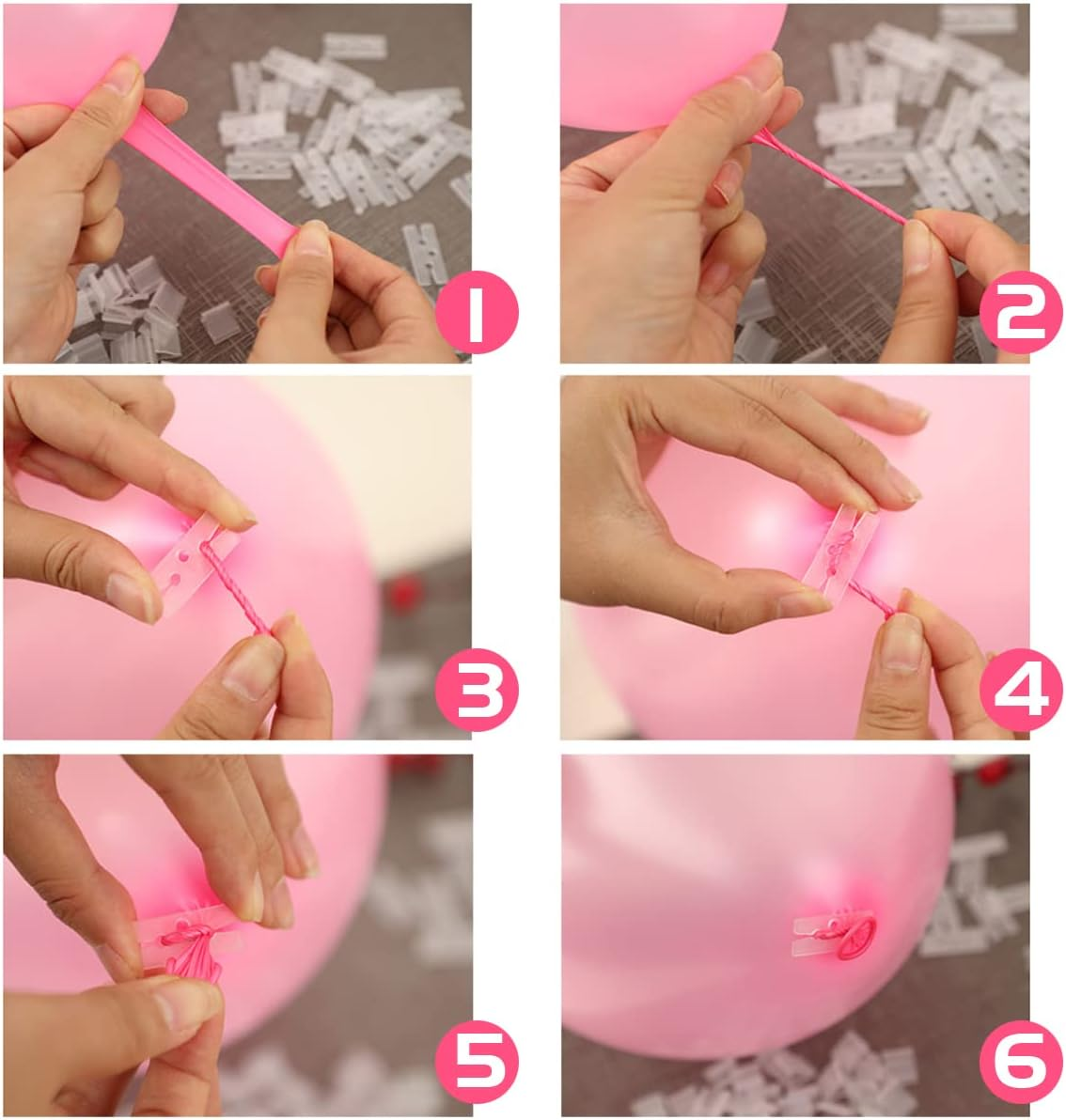 1

2

3

4

5

6