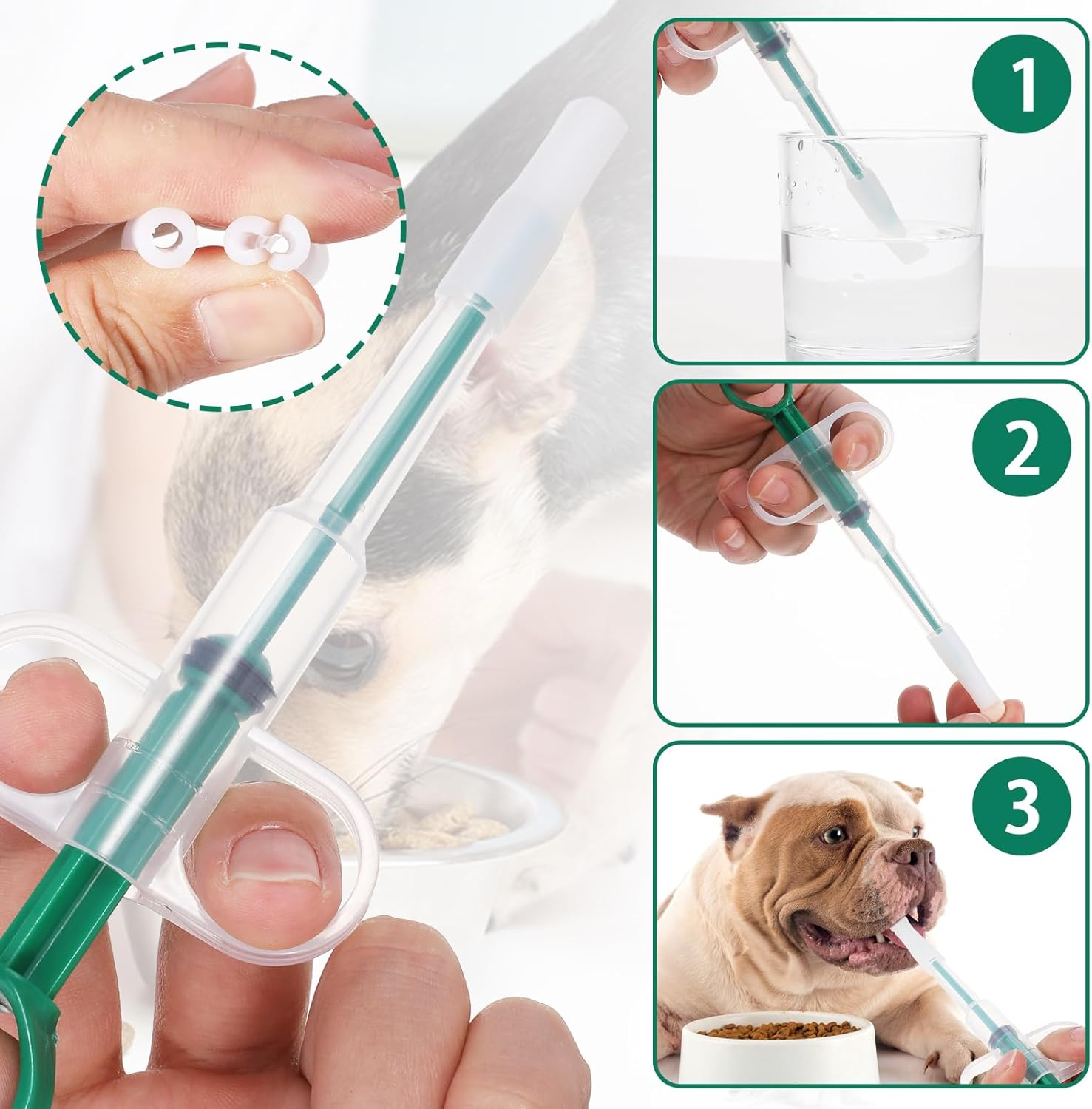 1

2

3