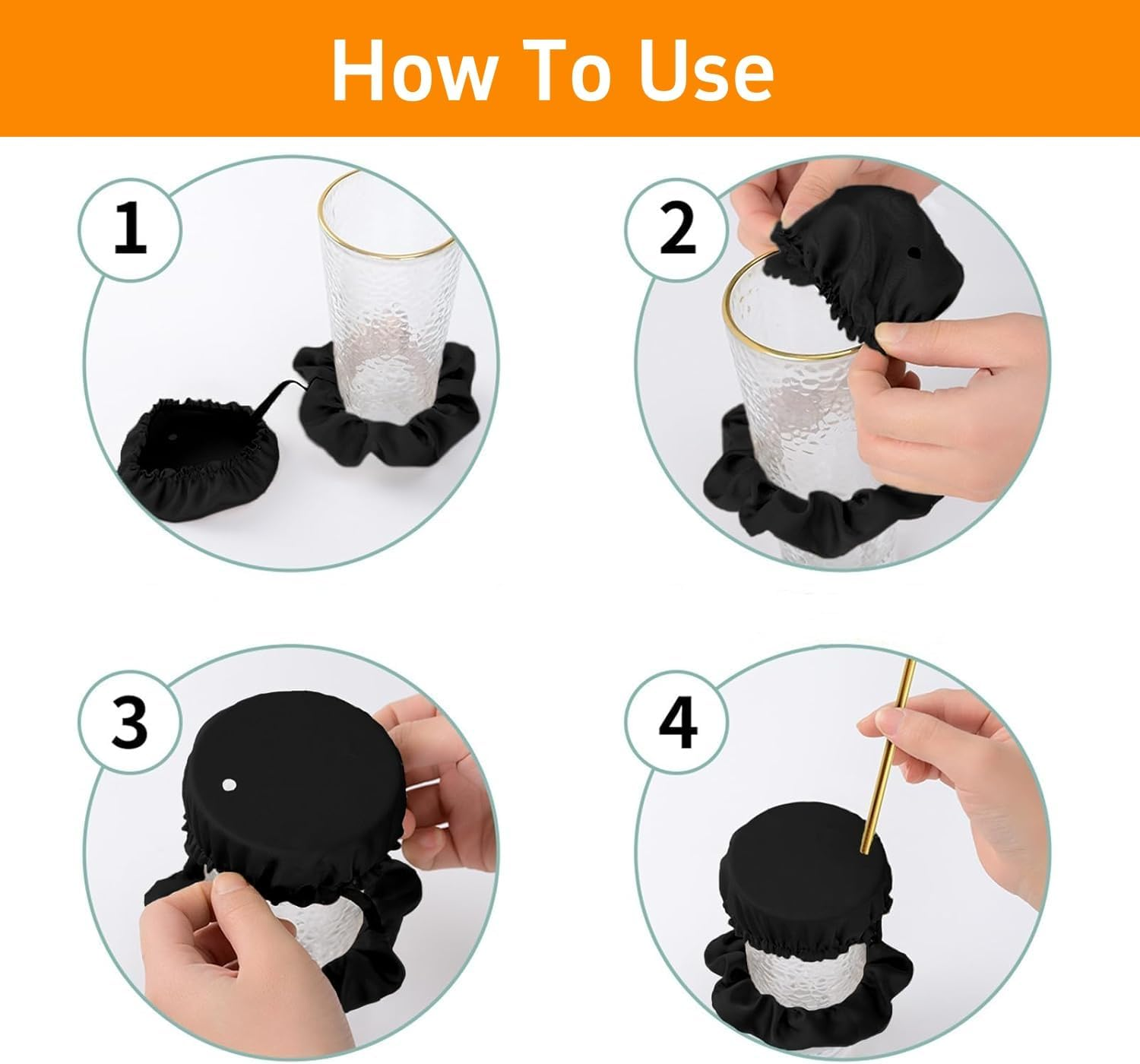 How To Use

1

2

3

4