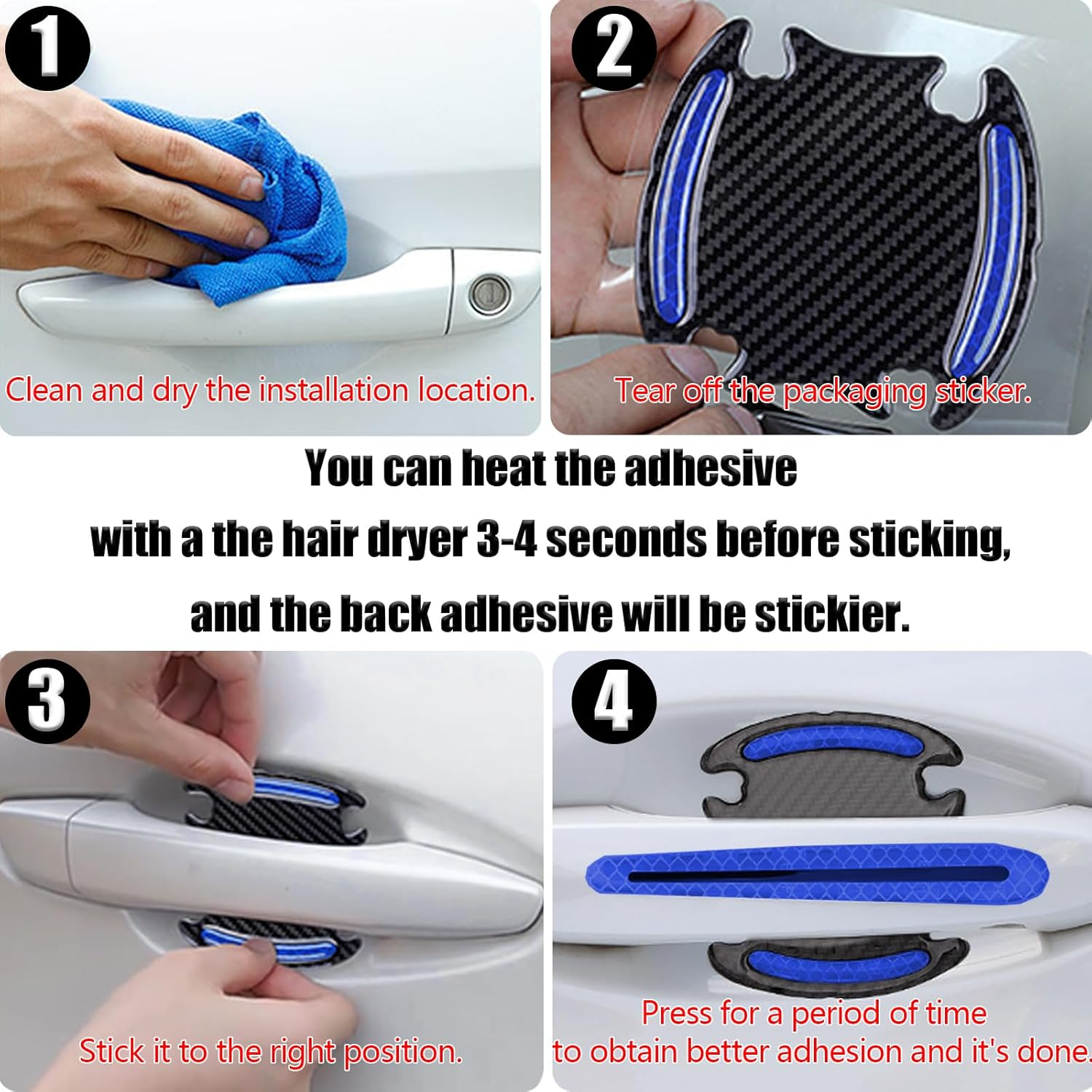 1

Clean and dry the installation location.

2

Tear off the packaging sticker.

You can heat the adhesive with a the hair dryer 3-4 seconds before sticking, and the back adhesive will be stickier.

3

Stick it to the right position.

4

Press for a period of time to obtain better adhesion and it's done.