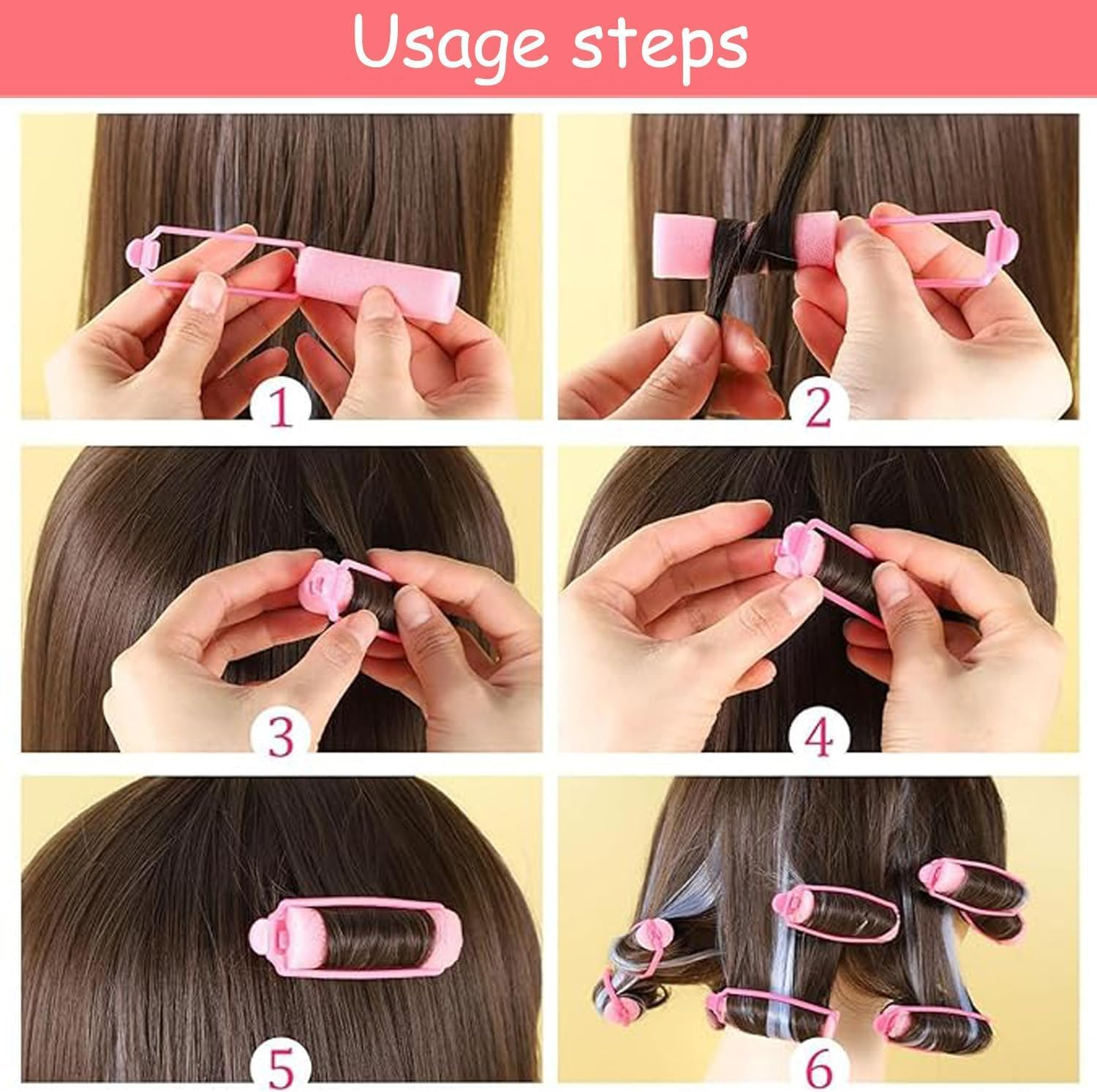 Usage steps

1

2

3

4

5

6