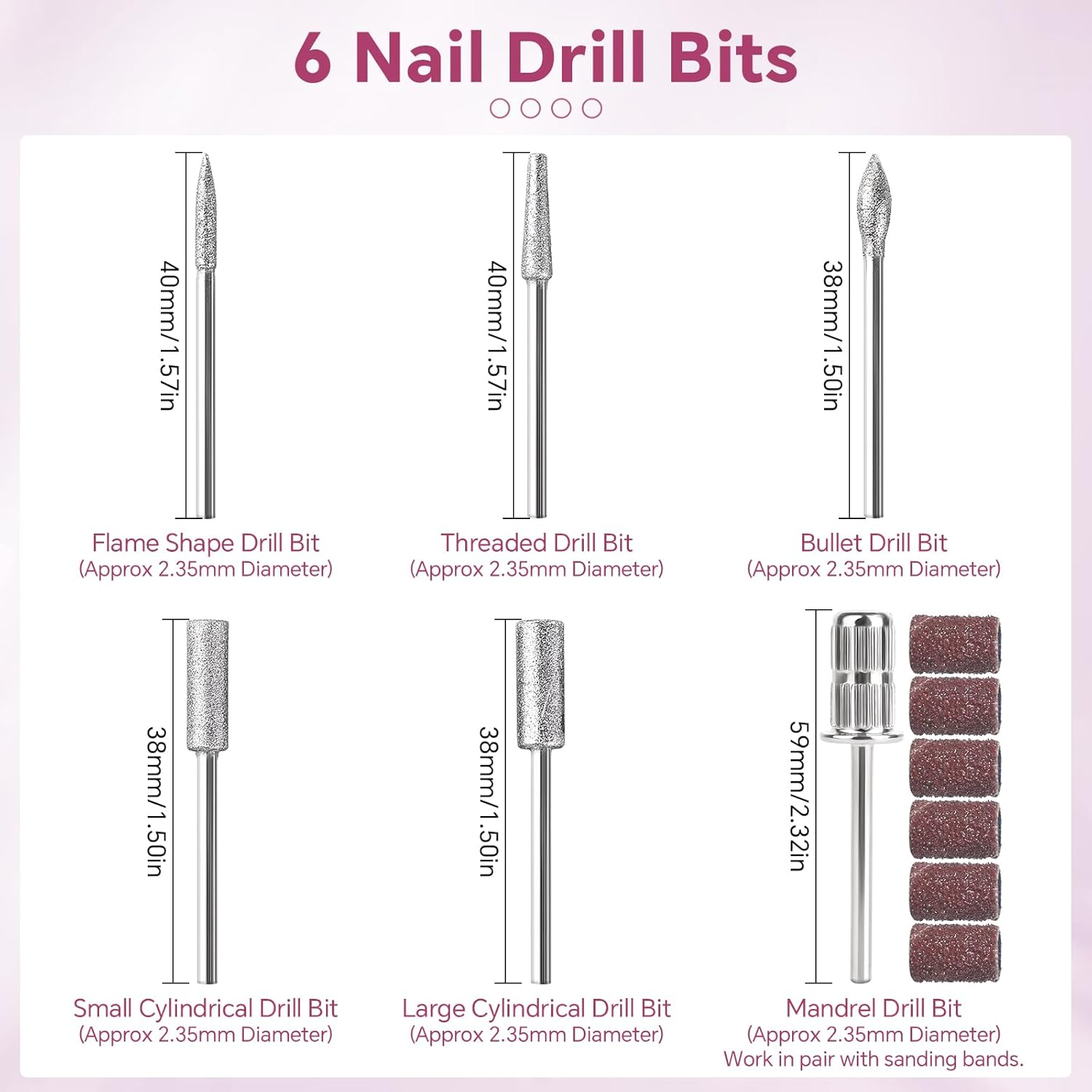 6 Nail Drill Bits

40mm/1.57in

Flame Shape Drill Bit
(Approx 2.35mm Diameter)

40mm/1.57in

Threaded Drill Bit
(Approx 2.35mm Diameter)

38mm/1.50in

Bullet Drill Bit
(Approx 2.35mm Diameter)

38mm/1.50in

Small Cylindrical Drill Bit
(Approx 2.35mm Diameter)

38mm/1.50in

Large Cylindrical Drill Bit
(Approx 2.35mm Diameter)

59mm/2.32in

Mandrel Drill Bit
(Approx 2.35mm Diameter)
Work in pair with sanding bands.