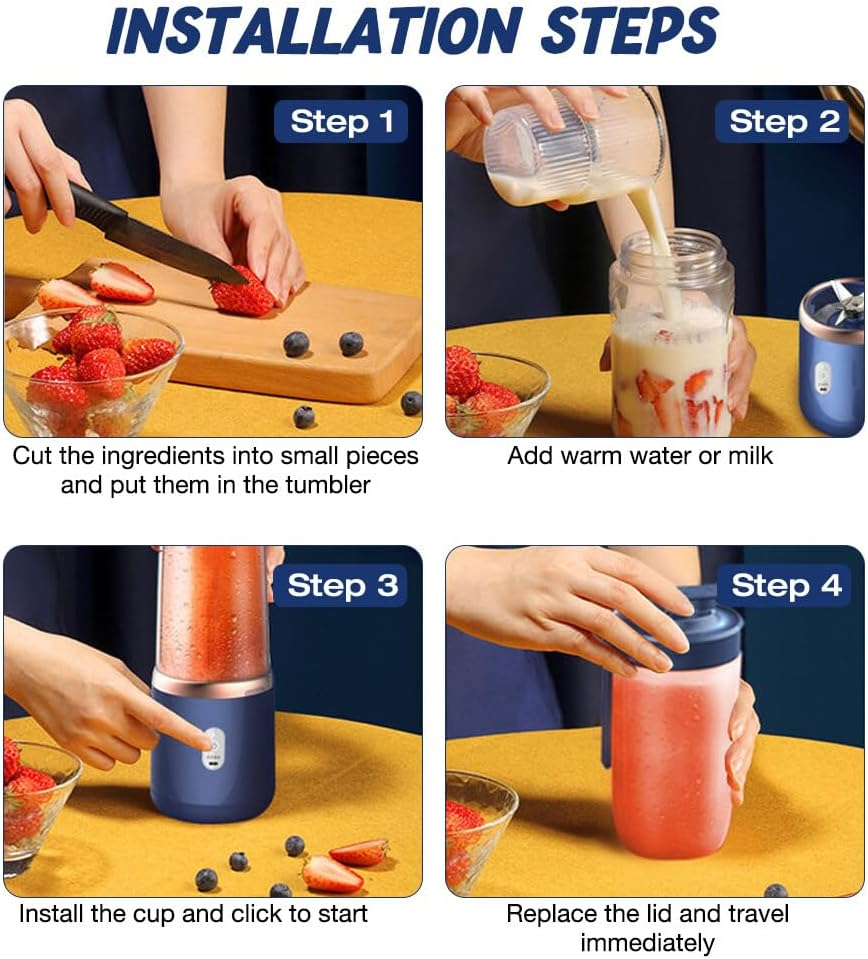 INSTALLATION STEPS

Step 1

Cut the ingredients into small pieces and put them in the tumbler

Step 2

Add warm water or milk

Step 3

Install the cup and click to start

Step 4

Replace the lid and travel immediately