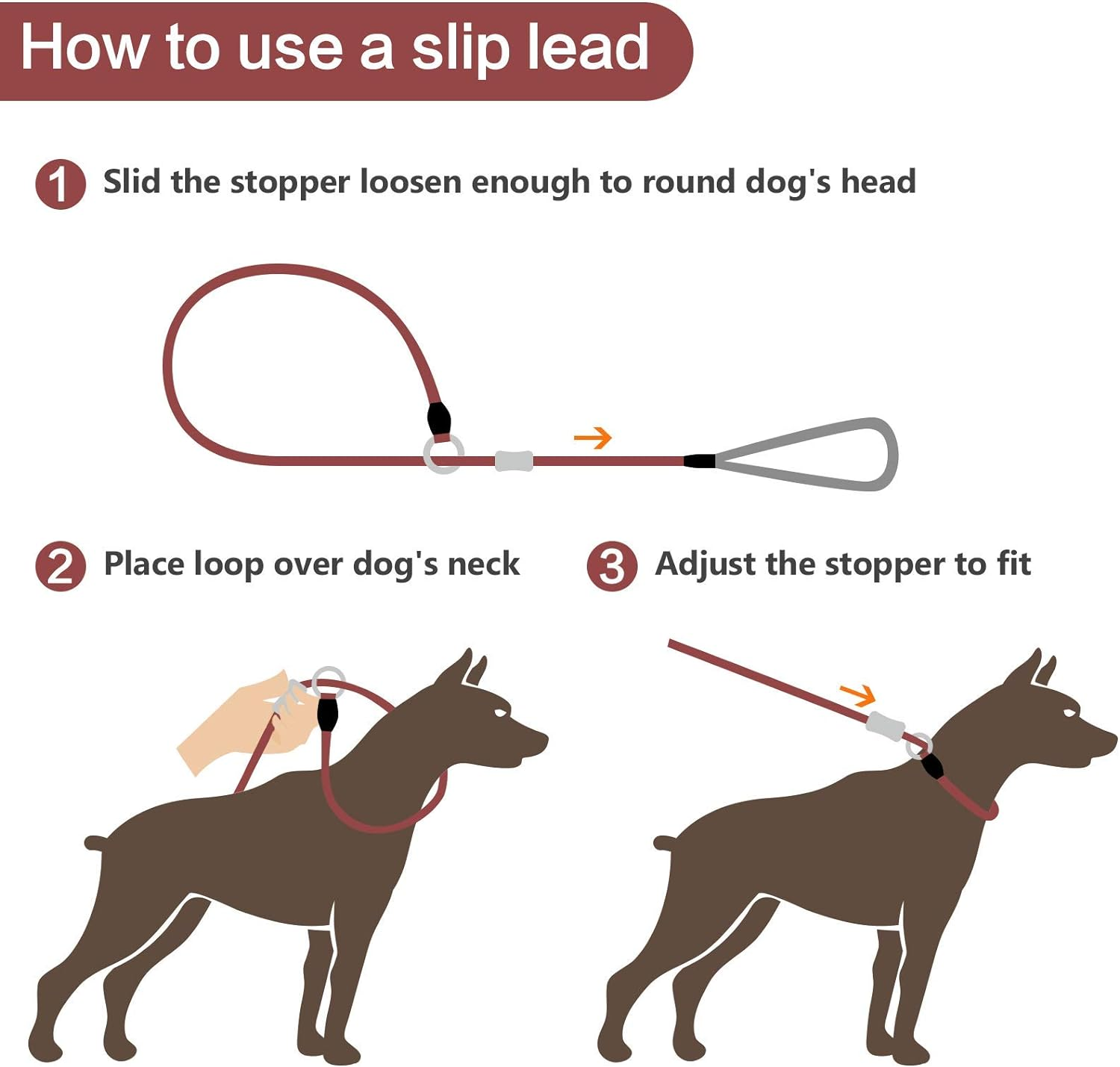 How to use a slip lead

1 Slid the stopper loosen enough to round dog's head

2 Place loop over dog's neck

3 Adjust the stopper to fit