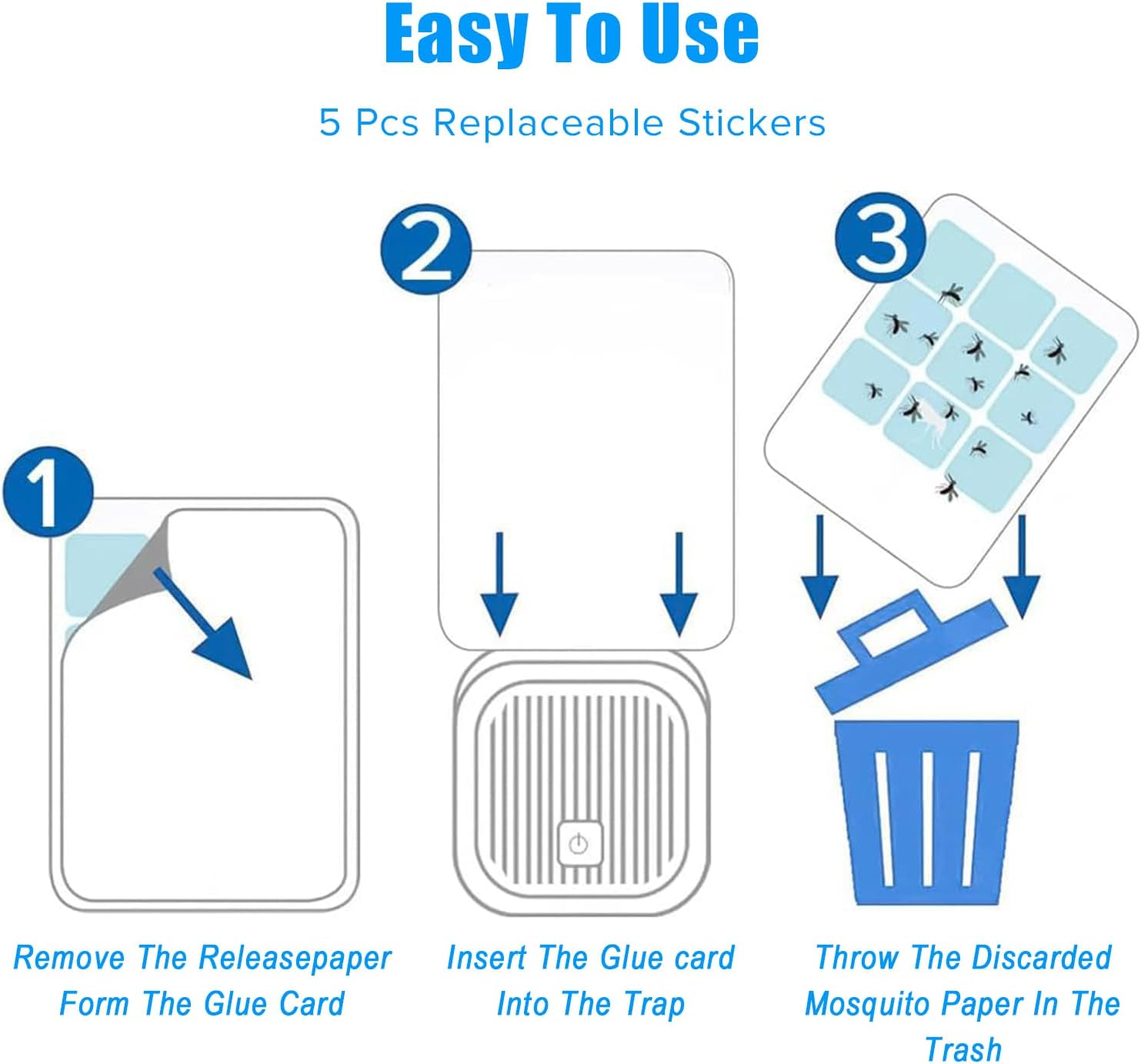 Easy To Use

5 Pcs Replaceable Stickers

1

2

3

Remove The Releasepaper Form The Glue Card

Insert The Glue card Into The Trap

Throw The Discarded Mosquito Paper In The Trash